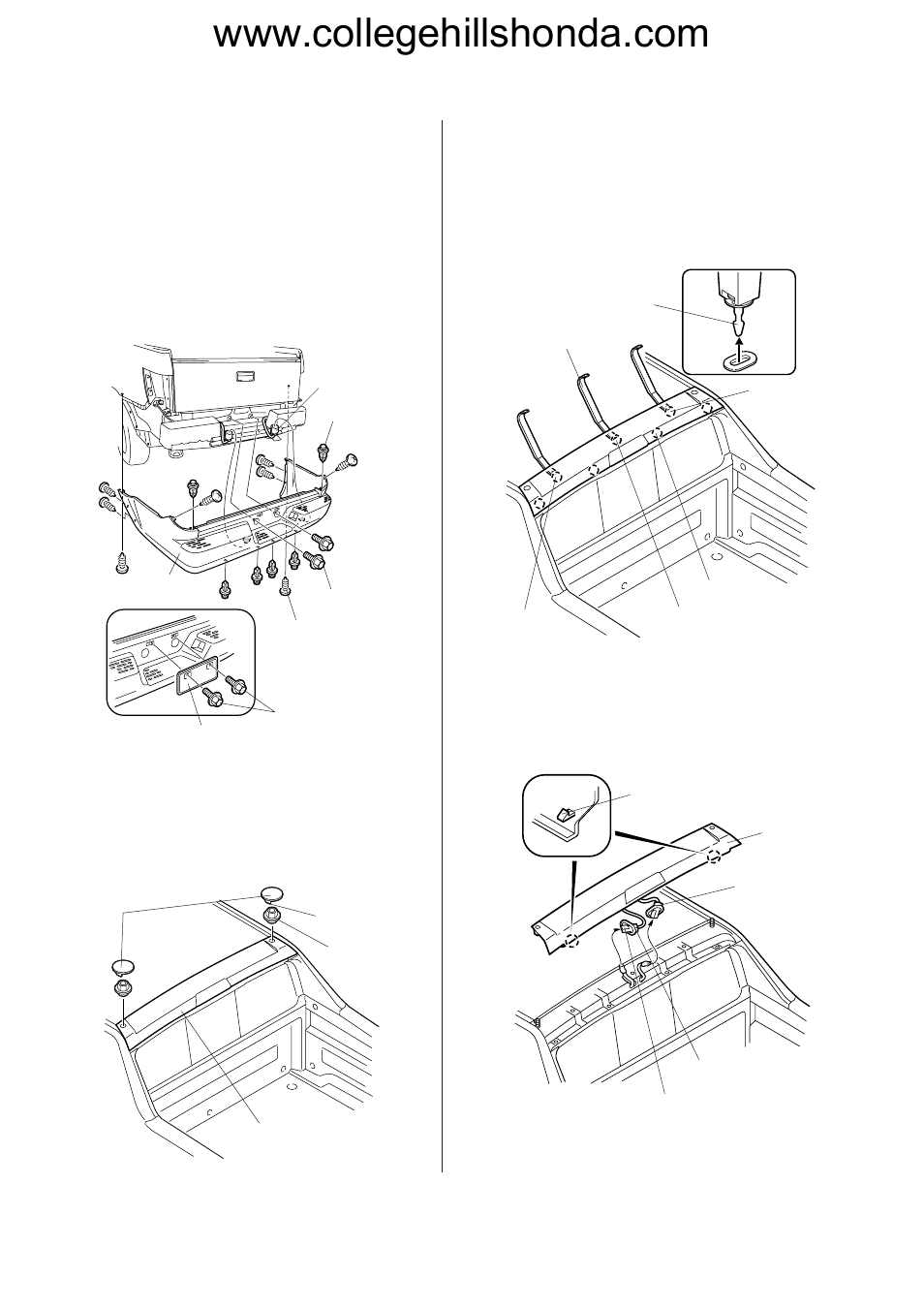 www.collegehillshonda.com