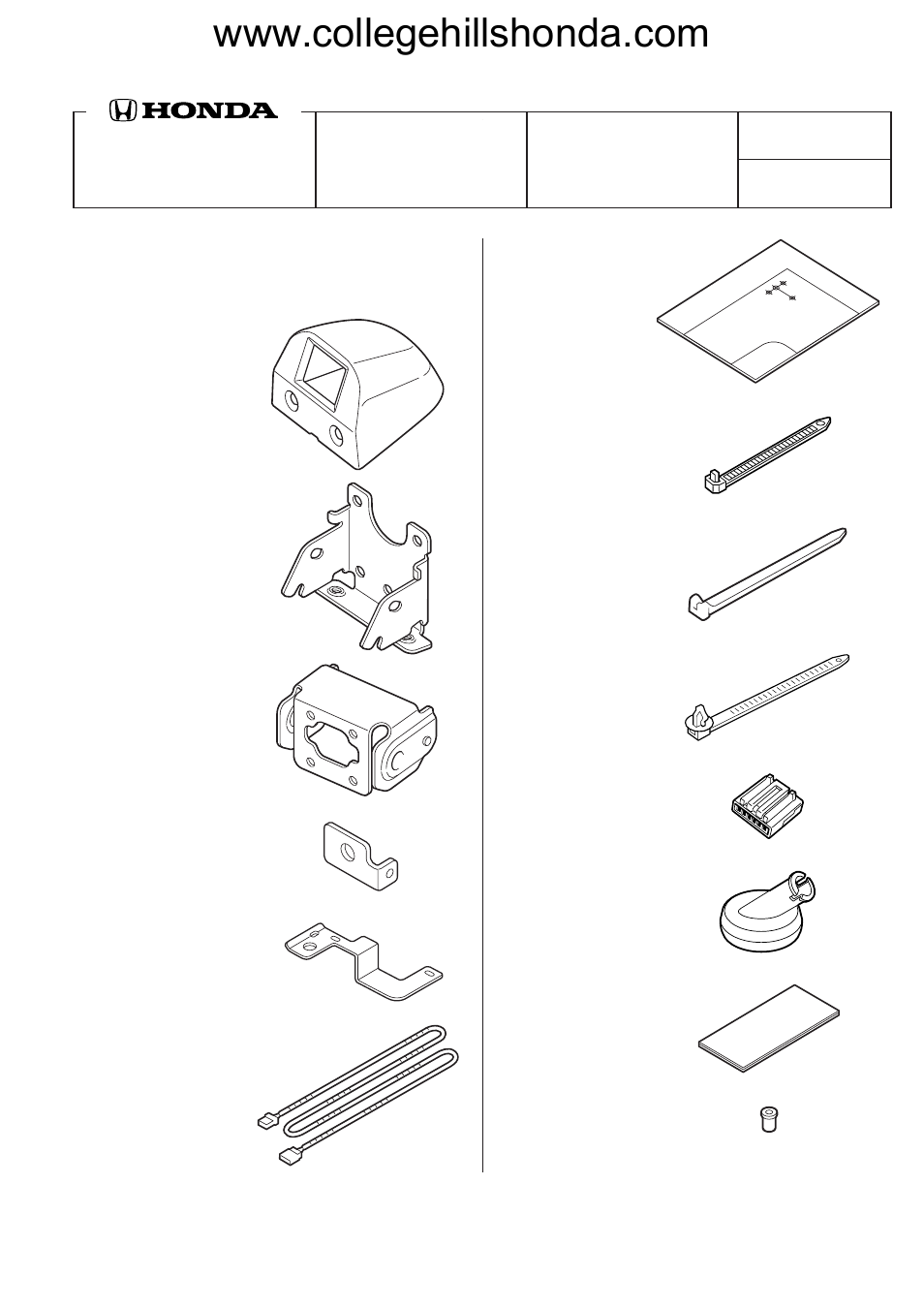 www.collegehillshonda.com

HONDA