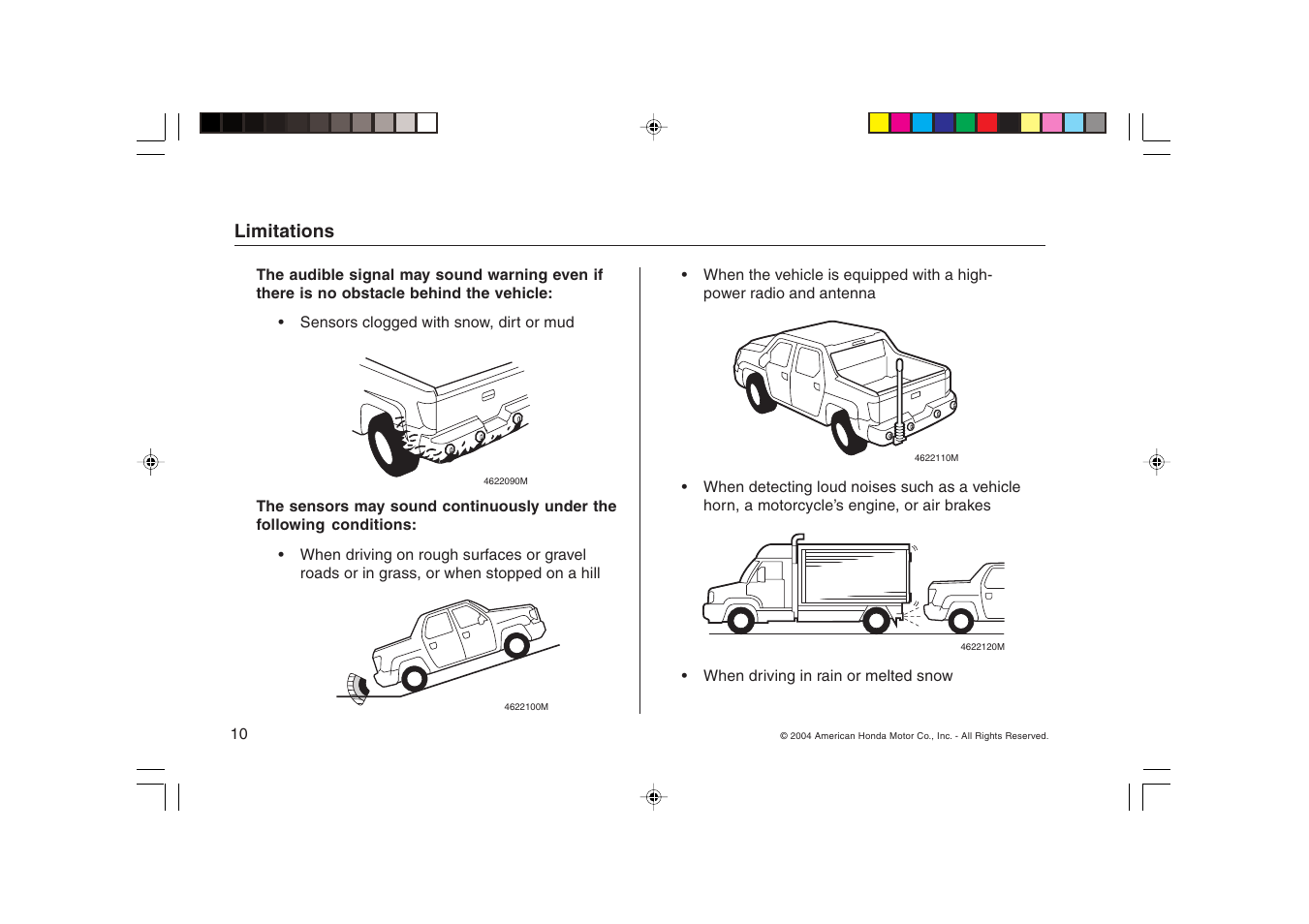 Limitations

The audible signal may sound warning even if there is no obstacle behind the vehicle:

• Sensors clogged with snow, dirt or mud

4622090M

The sensors may sound continuously under the following conditions:

• When driving on rough surfaces or gravel roads or in grass, or when stopped on a hill

4622100M

• When the vehicle is equipped with a high-power radio and antenna

4622110M

• When detecting loud noises such as a vehicle horn, a motorcycle's engine, or air brakes

4622120M

• When driving in rain or melted snow

10

© 2004 American Honda Motor Co., Inc. - All Rights Reserved.