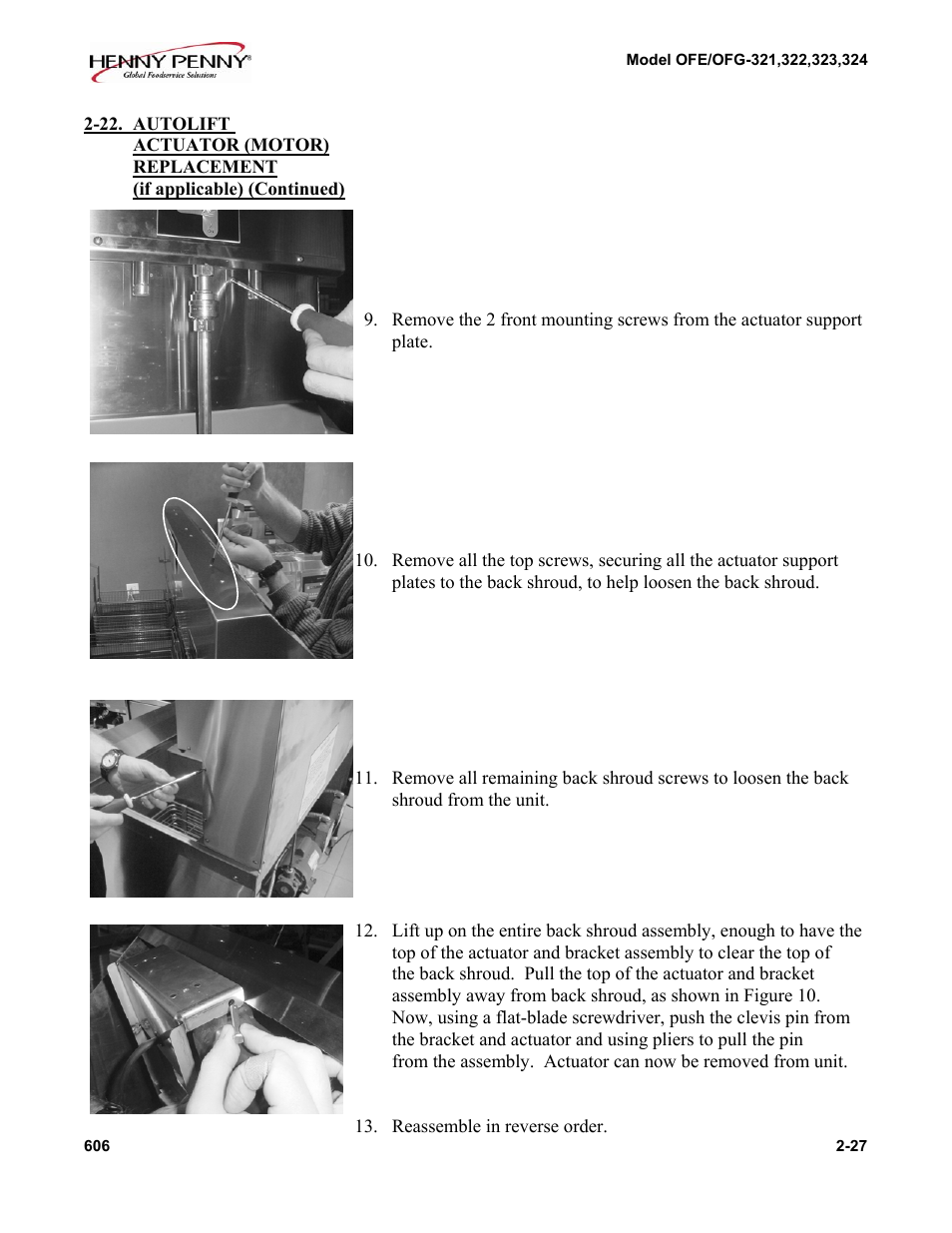 HENNY PENNY®
Global Foodservice Solutions

Model OFE/OFG-321,322,323,324

2-22. AUTOLIFT ACTUATOR (MOTOR) REPLACEMENT (if applicable) (Continued)

9. Remove the 2 front mounting screws from the actuator support plate.

10. Remove all the top screws, securing all the actuator support plates to the back shroud, to help loosen the back shroud.

11. Remove all remaining back shroud screws to loosen the back shroud from the unit.

12. Lift up on the entire back shroud assembly, enough to have the top of the actuator and bracket assembly to clear the top of the back shroud. Pull the top of the actuator and bracket assembly away from back shroud, as shown in Figure 10. Now, using a flat-blade screwdriver, push the clevis pin from the bracket and actuator and using pliers to pull the pin from the assembly. Actuator can now be removed from unit.

13. Reassemble in reverse order.

606

2-27