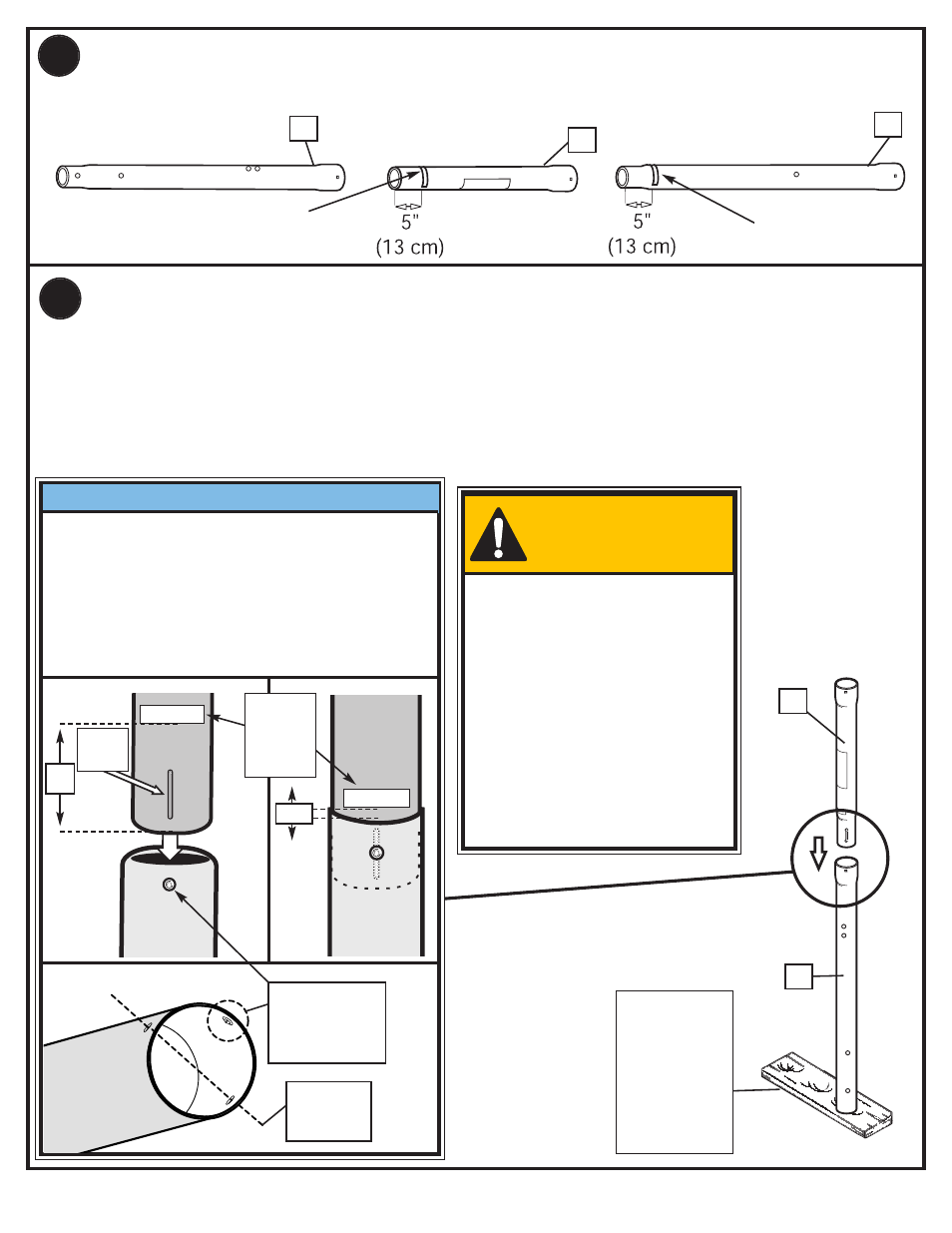 5"
(13 cm)

5"
(13 cm)