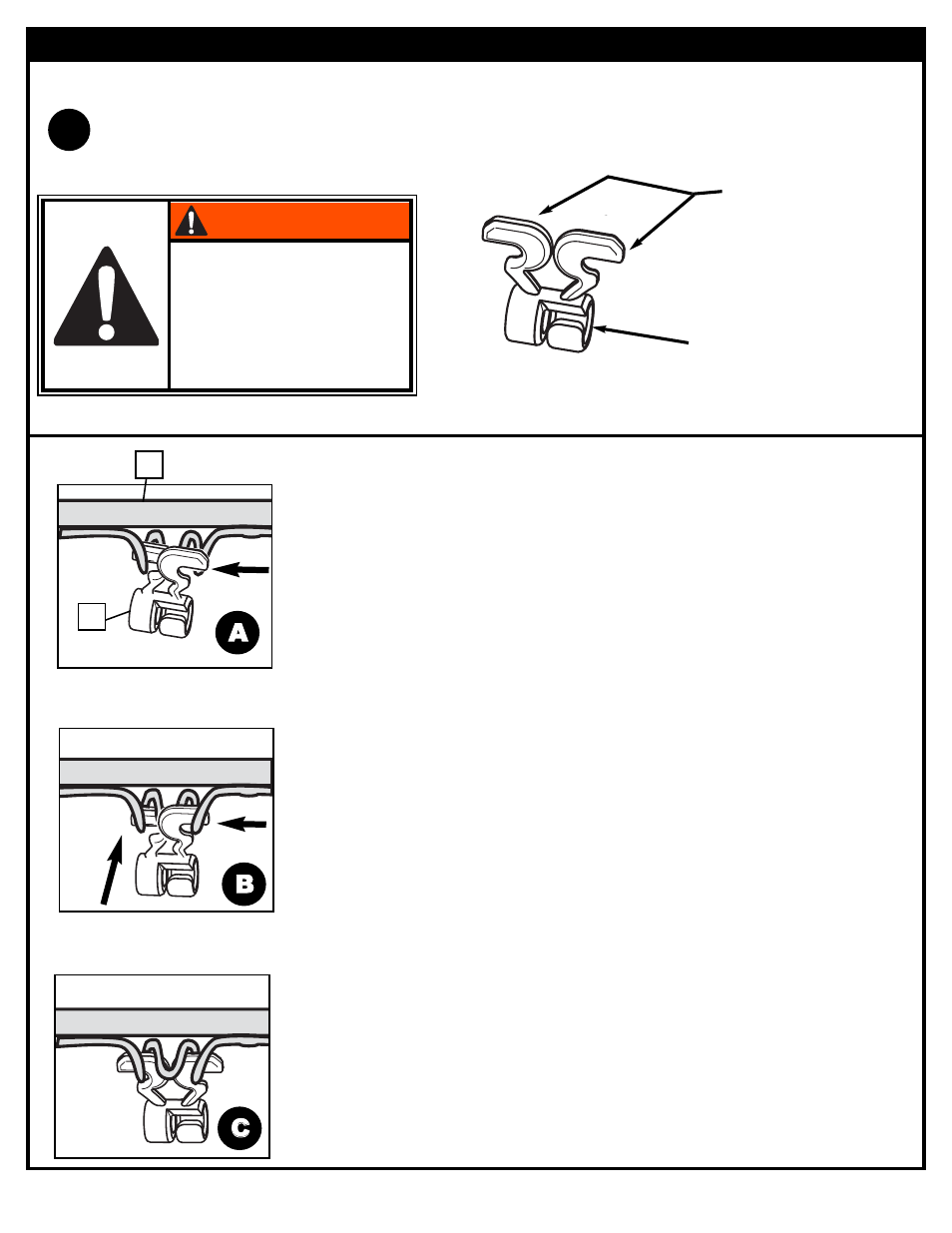 A

B

C