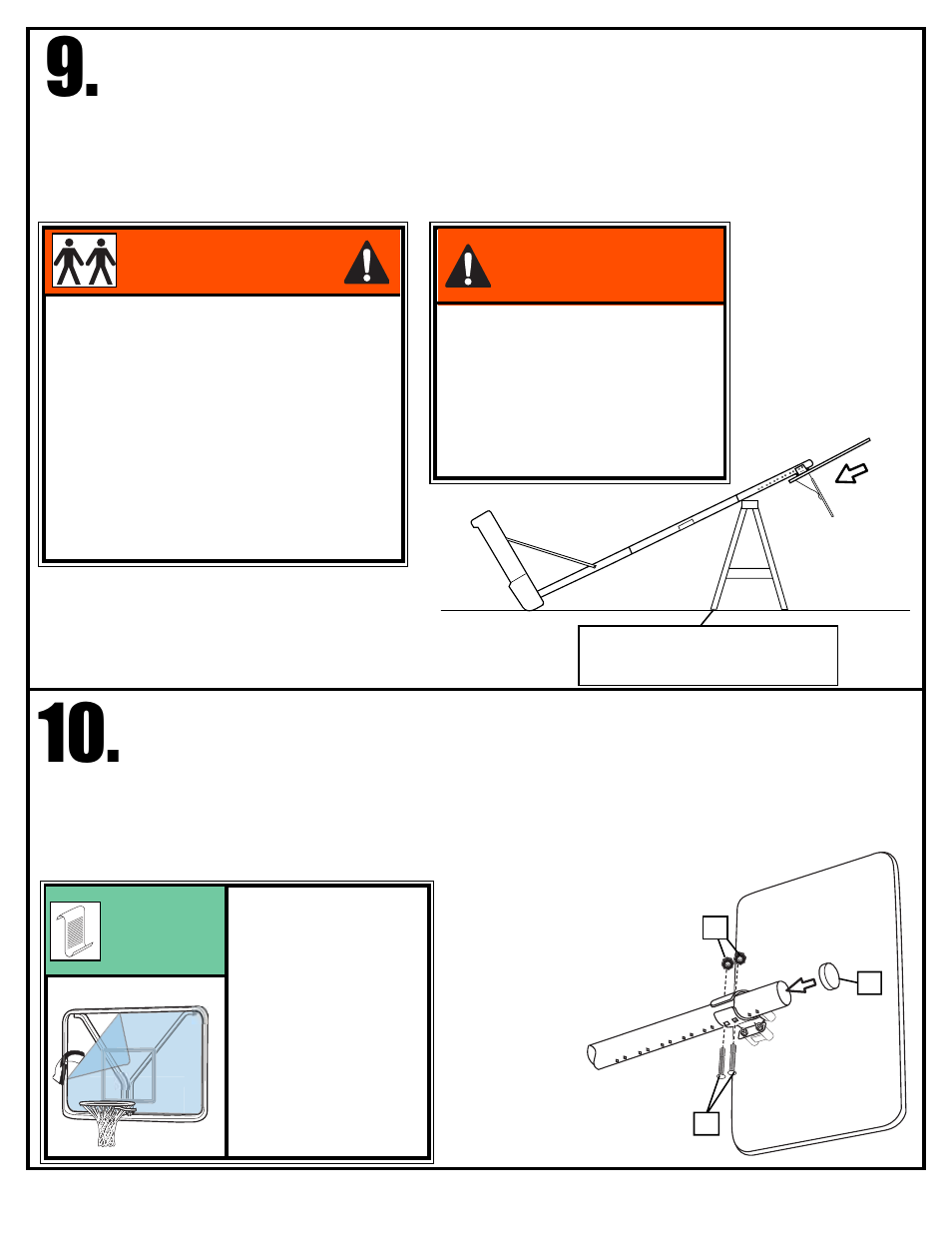 9.

10.