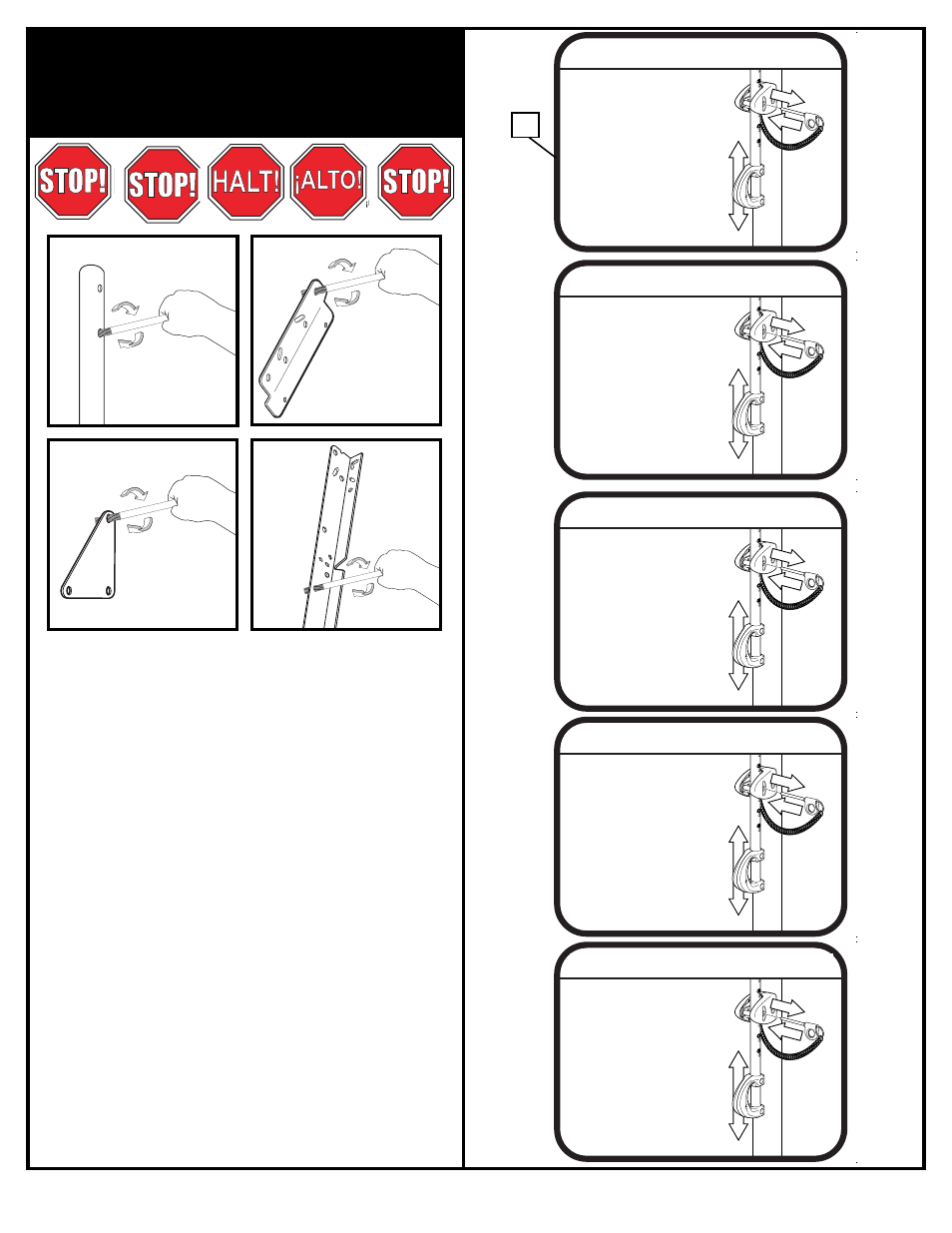 STOP!

STOP!

HALT!

¡ALTO!

STOP!