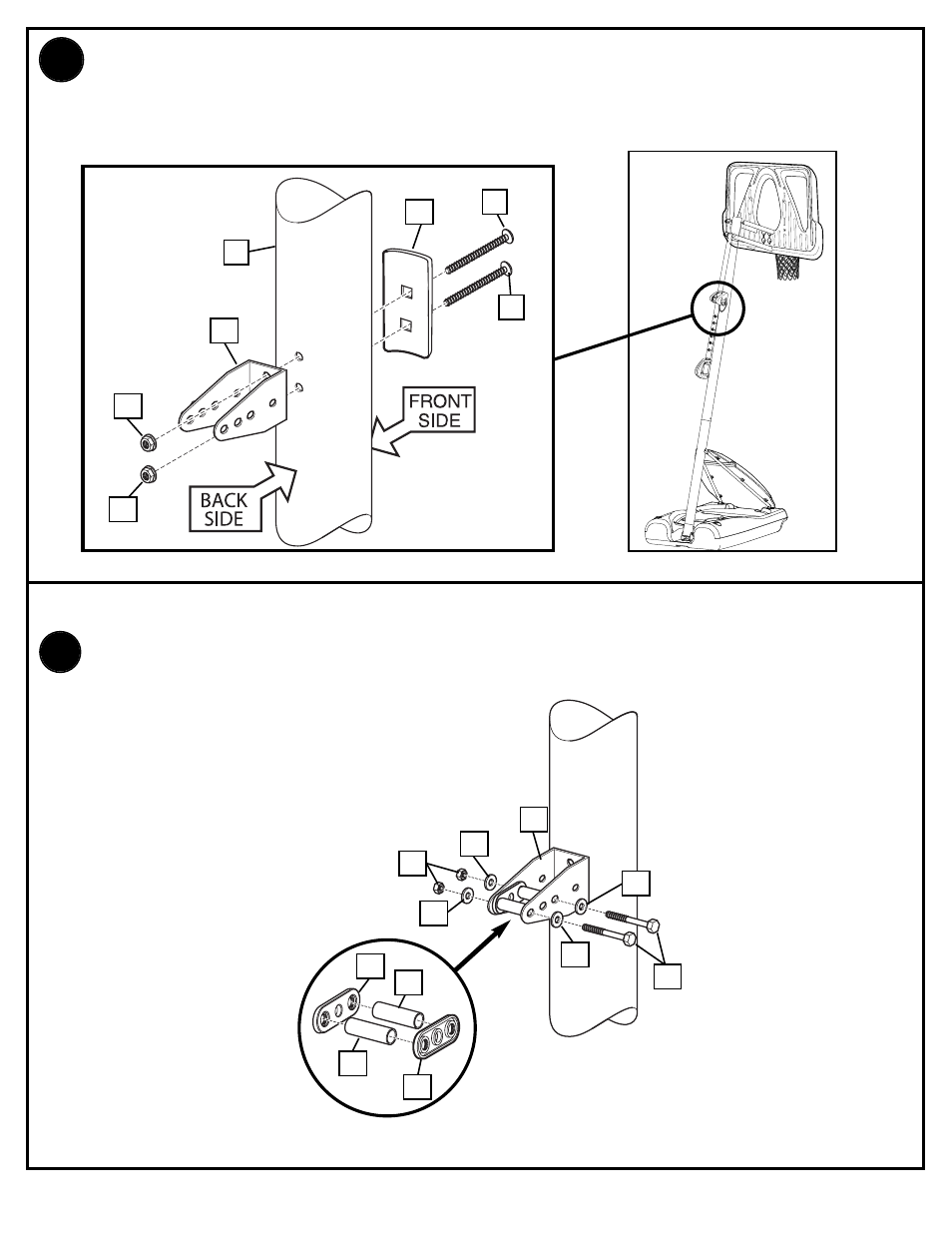 FRONT SIDE

BACK SIDE