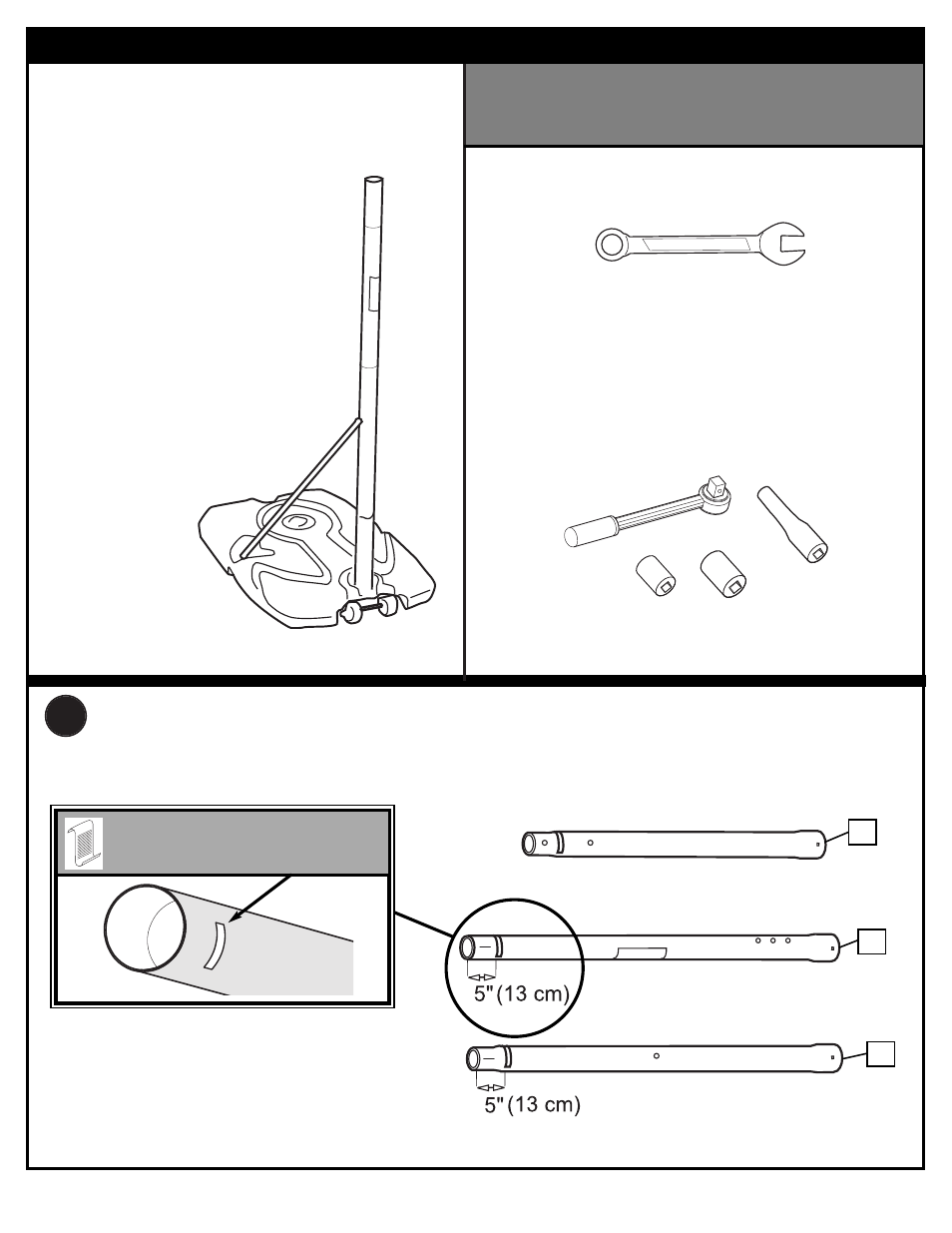 5" (13 cm)

5" (13 cm)