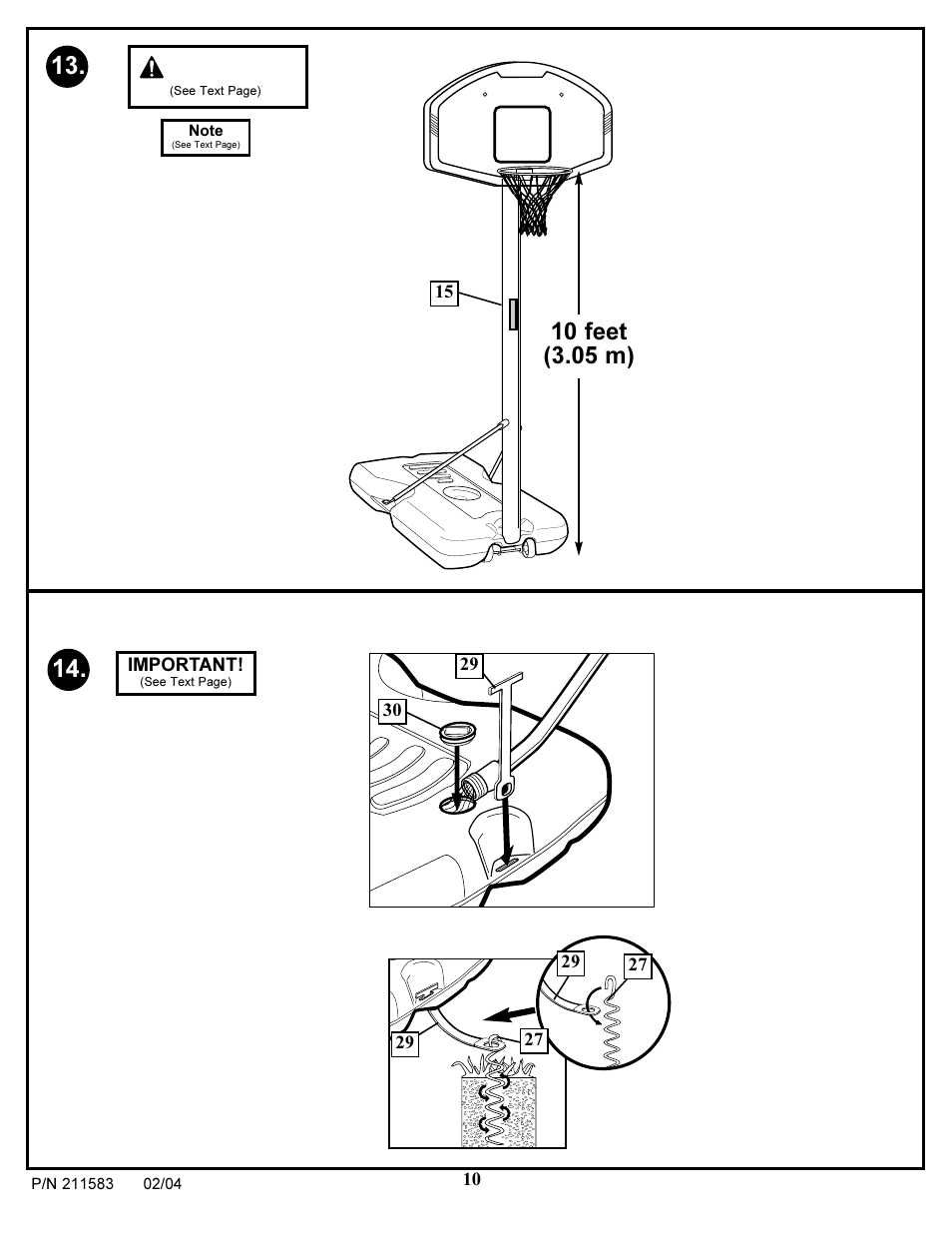 13.

(See Text Page)

Note
(See Text Page)

15

10 feet
(3.05 m)

14.

IMPORTANT!
(See Text Page)

29

30

29

27

29

27

P/N 211583 02/04

10