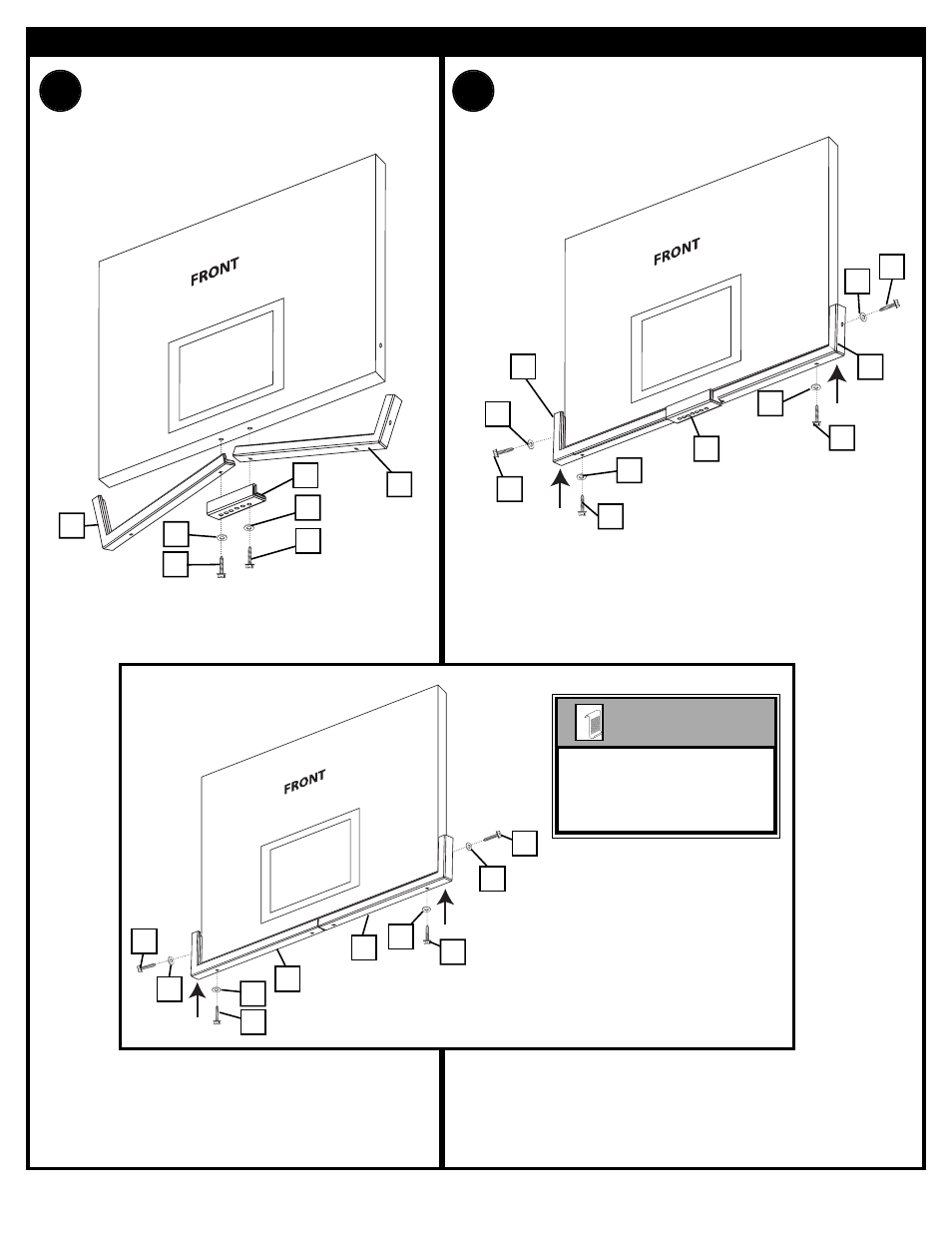 FRONT

FRONT

FRONT