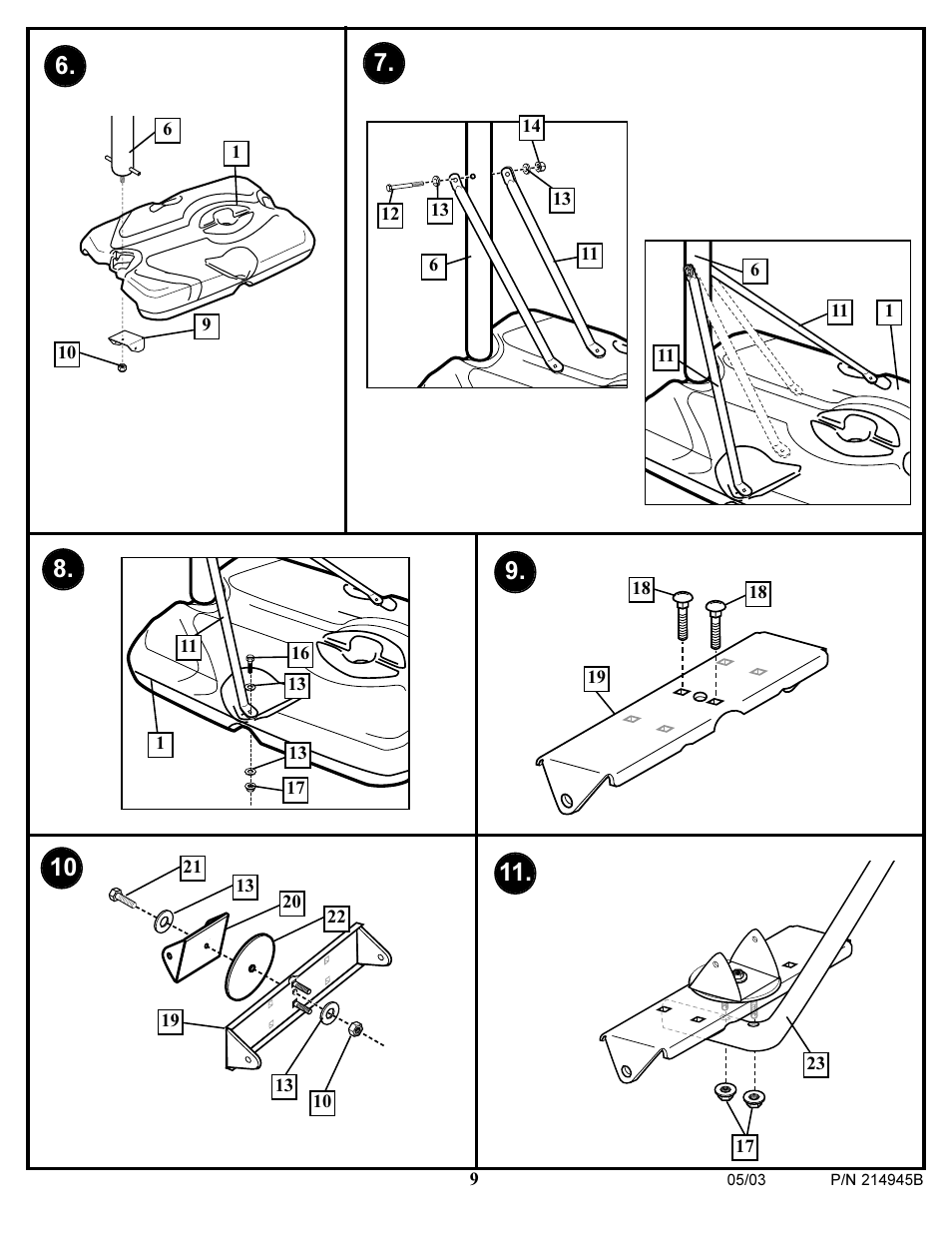 6.

6

1

9

10

7.

14

12

13

13

6

11

6

11

1

11

8.

11

16

13

1

13

17

9.

18

18

19

10

21

13

20

22

19

13

10

11.

23

17

9

05/03

P/N 214945B