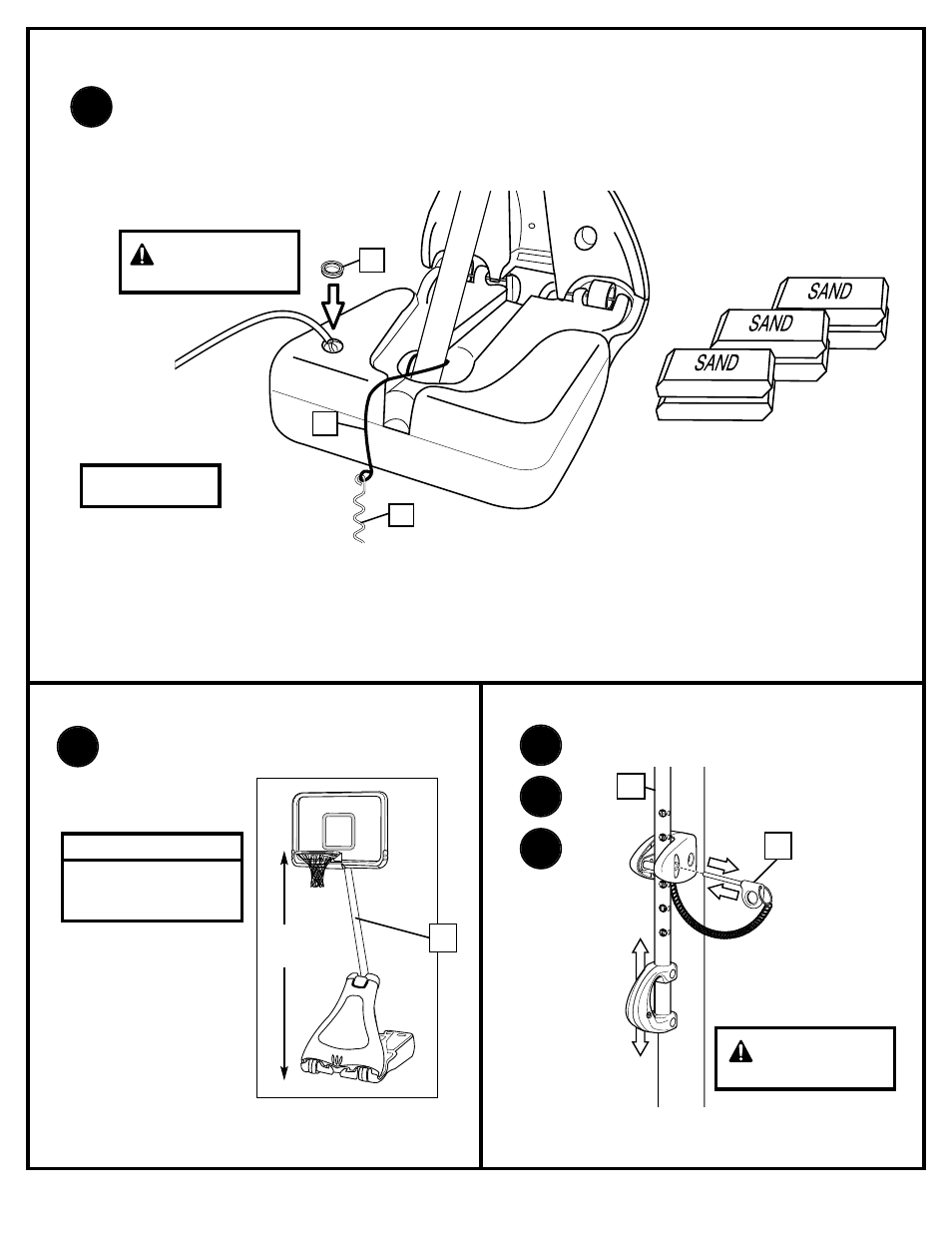 SAND

SAND

SAND