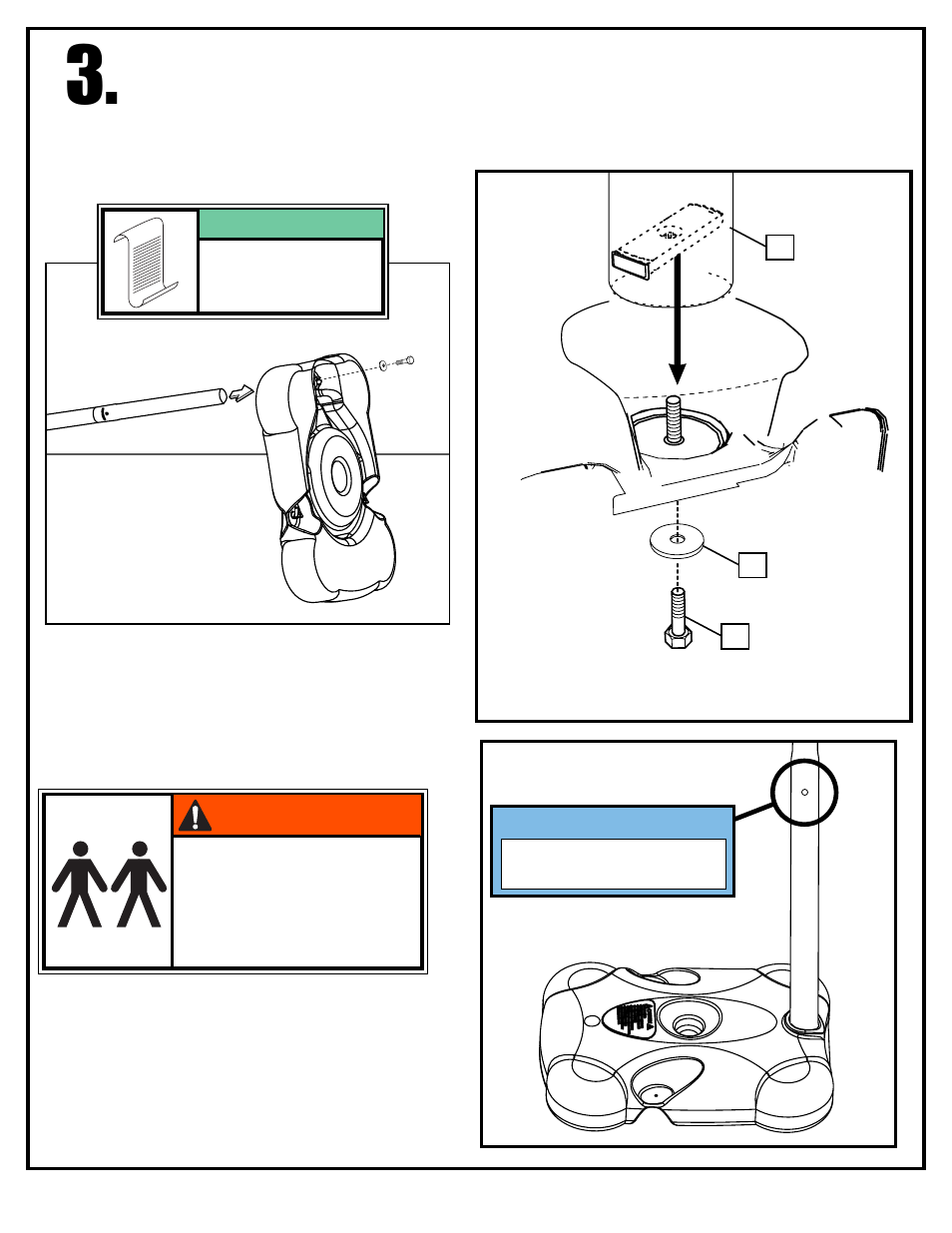 3.