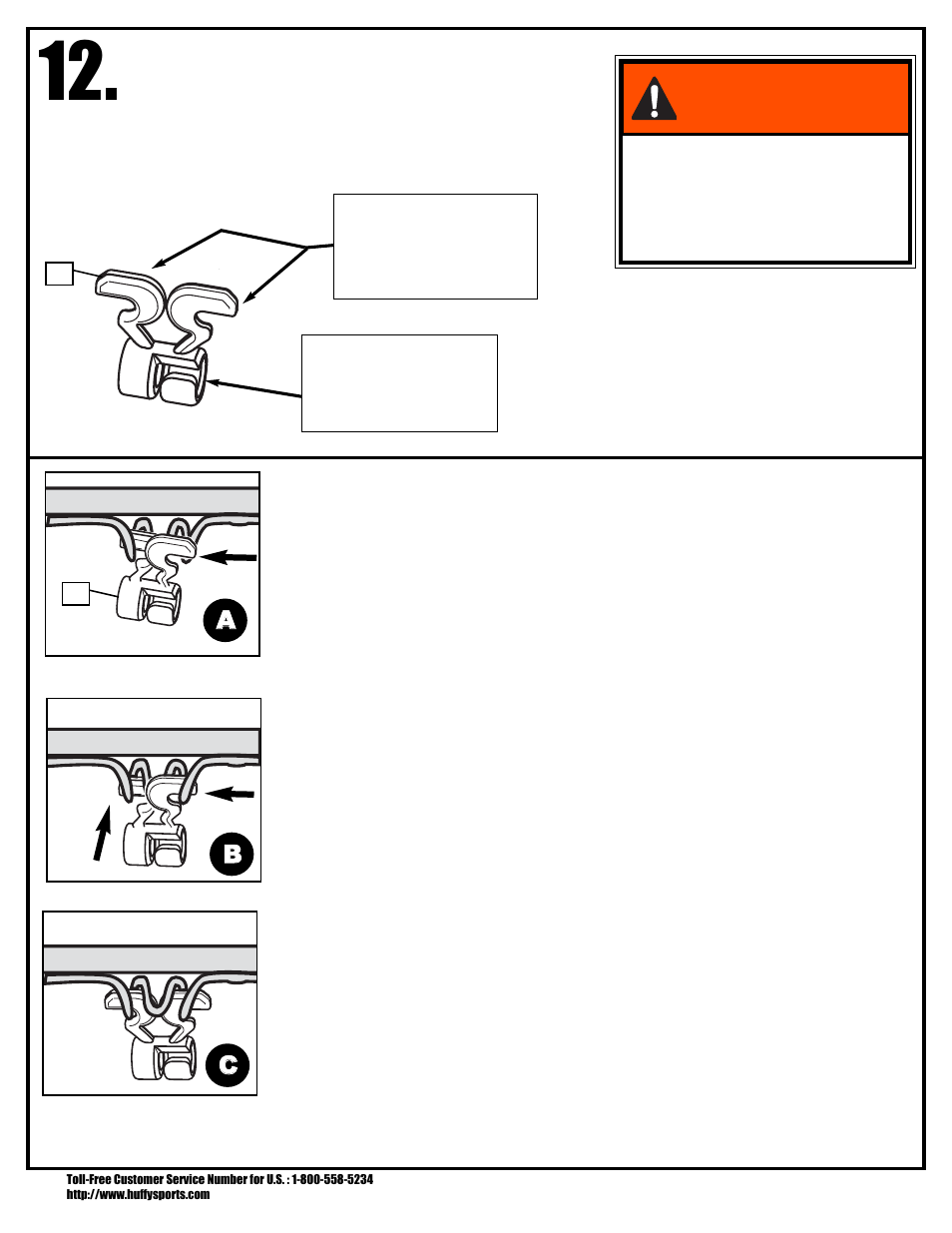 12.

A

B

C

Toll-Free Customer Service Number for U.S. : 1-800-558-5234
http://www.huffysports.com