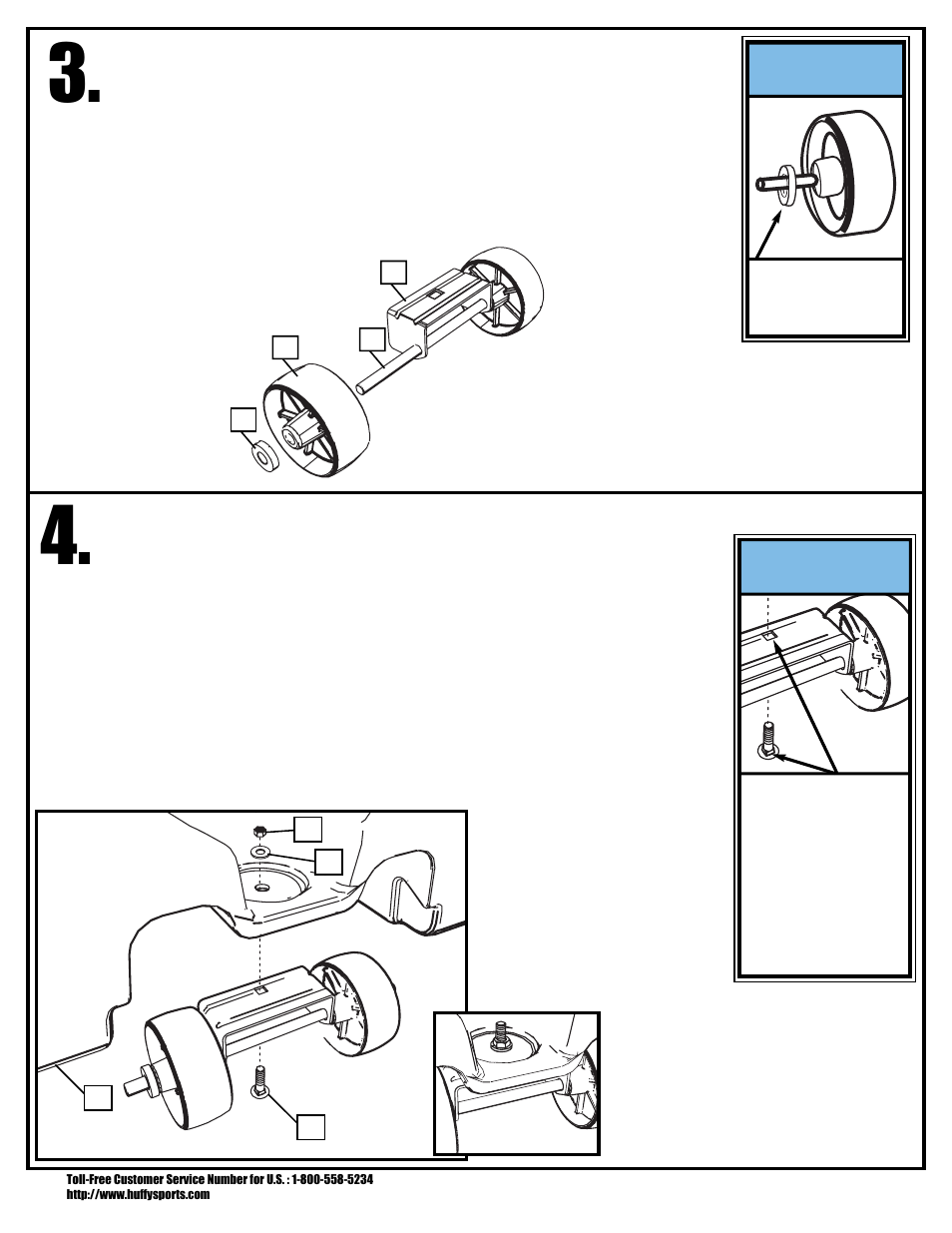 3.

4.

Toll-Free Customer Service Number for U.S. : 1-800-558-5234
http://www.huffysports.com