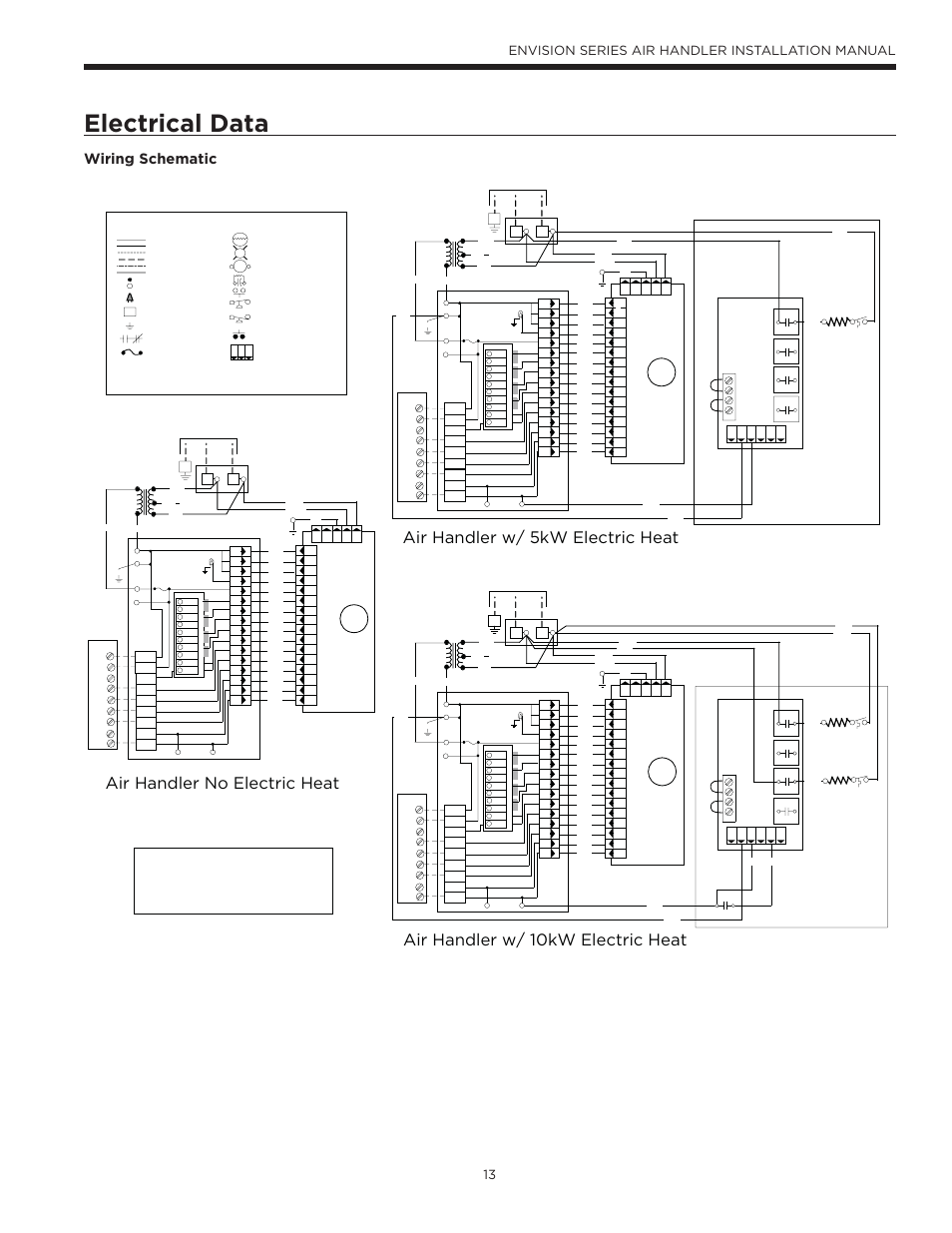 ENVISION SERIES AIR HANDLER INSTALLATION MANUAL

Electrical Data

Wiring Schematic

Air Handler w/ 5kW Electric Heat

Air Handler No Electric Heat

Air Handler w/ 10kW Electric Heat

13