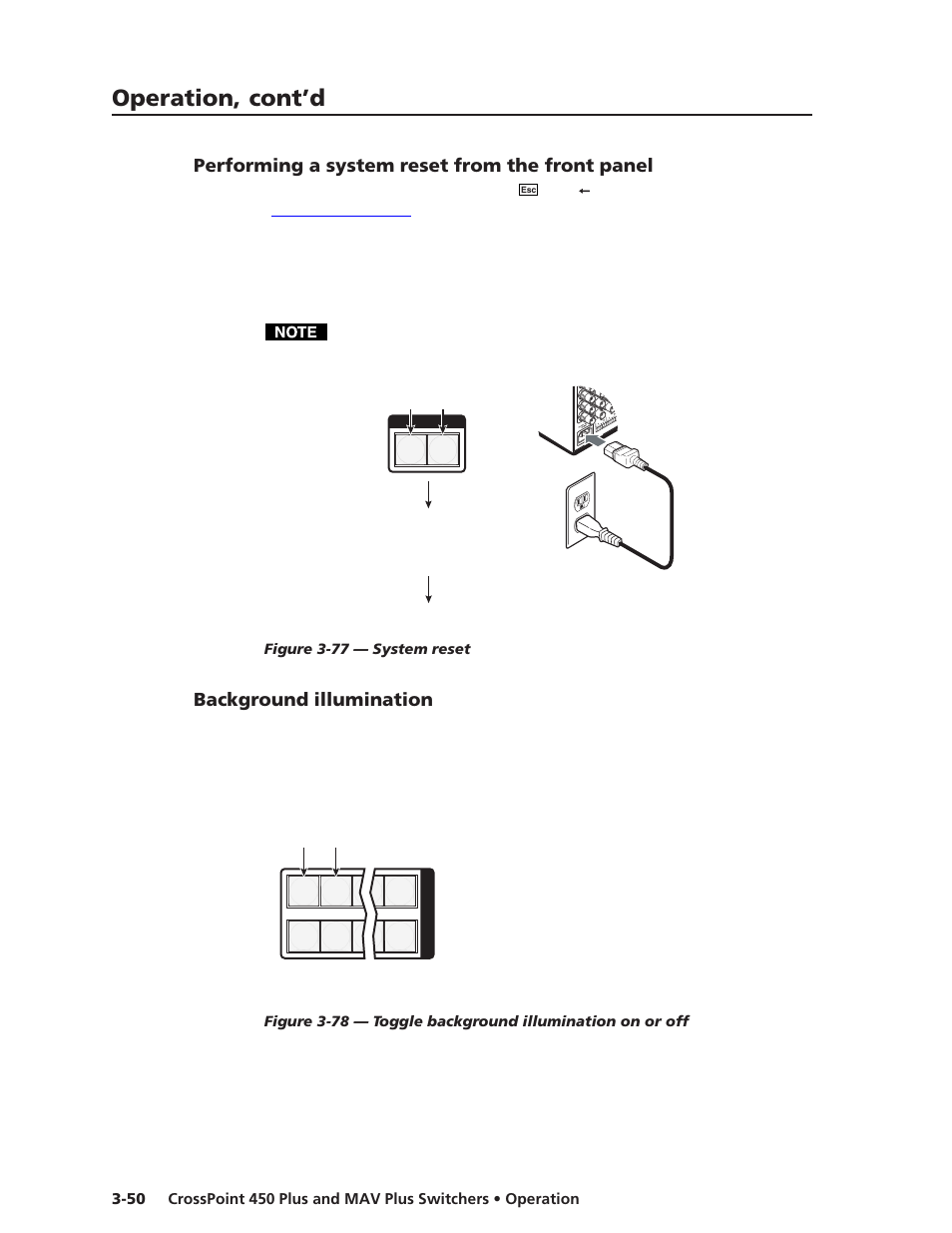 Operation, cont'd

Performing a system reset from the front panel

Esc

NOTE

Figure 3-77 — System reset

Background illumination

Figure 3-78 — Toggle background illumination on or off

3-50 CrossPoint 450 Plus and MAV Plus Switchers • Operation