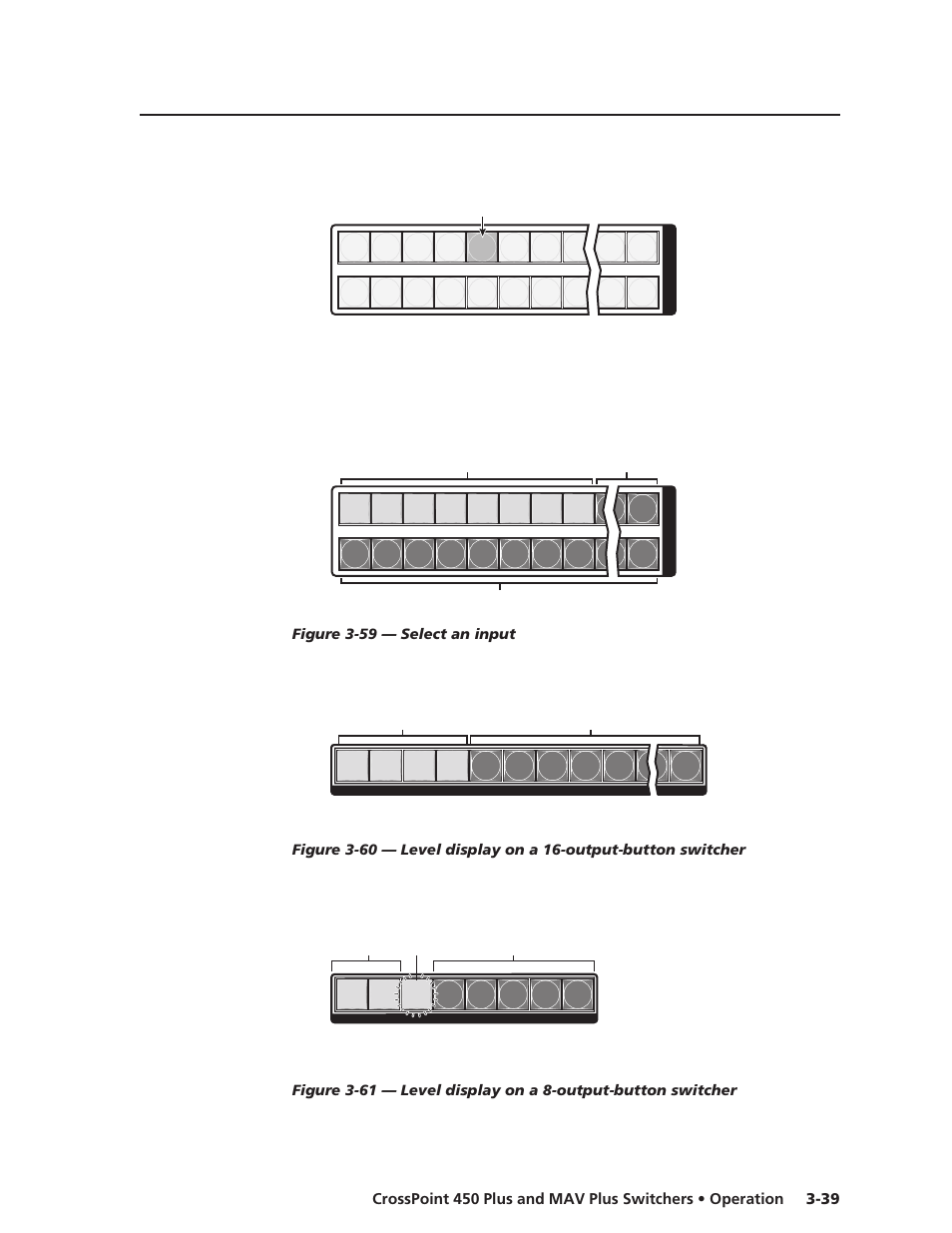 Figure 3-59 — Select an input

Figure 3-60 — Level display on a 16-output-button switcher

Figure 3-61 — Level display on a 8-output-button switcher

CrossPoint 450 Plus and MAV Plus Switchers • Operation 3-39