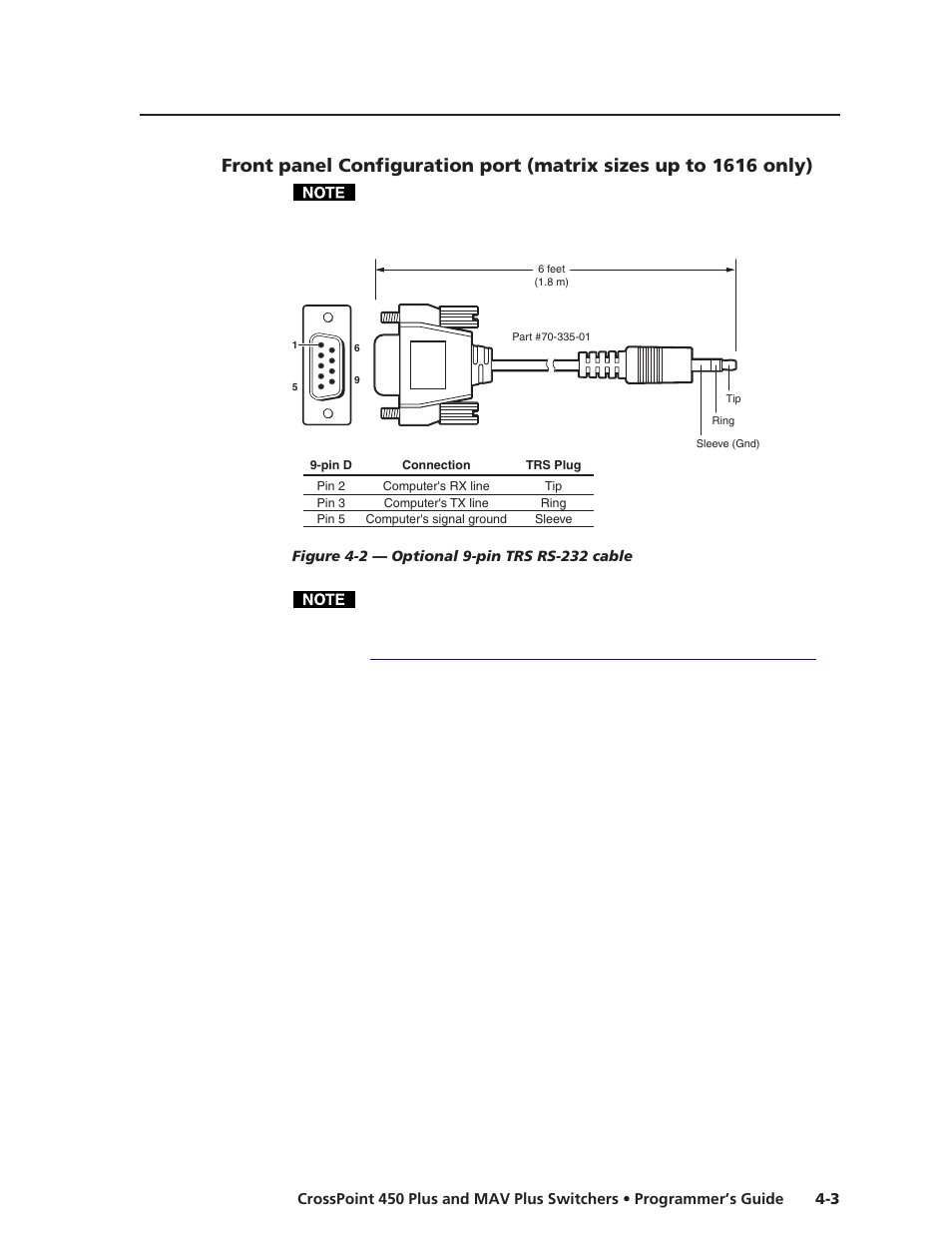 Front panel Configuration port (matrix sizes up to 1616 only)

NOTE

6 feet (1.8 m)

Part #70-335-01

1
5
6
9

Tip
Ring
Sleeve (Gnd)

| 9-pin D | Connection | TRS Plug |
|---|---|---|
| Pin 2 | Computer's RX line | Tip |
| Pin 3 | Computer's TX line | Ring |
| Pin 5 | Computer's signal ground | Sleeve |

Figure 4-2 — Optional 9-pin TRS RS-232 cable

NOTE

CrossPoint 450 Plus and MAV Plus Switchers • Programmer's Guide 4-3