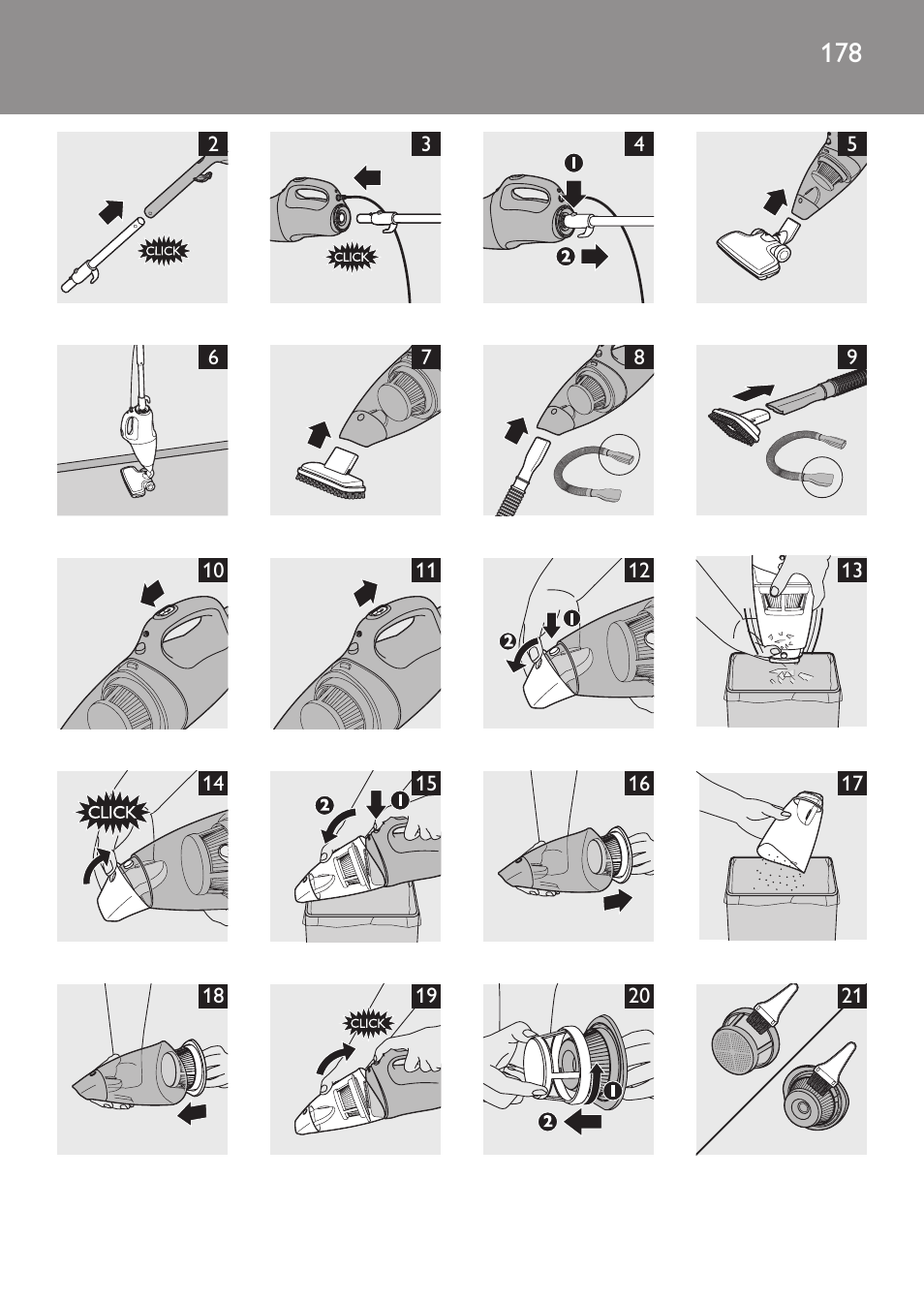 178

2
CLICK

3
CLICK

4
1
2

5

6

7

8

9

10

11

12
1
2

13

14
CLICK

15
2
1

16

17

18

19
CLICK

20
1
2

21