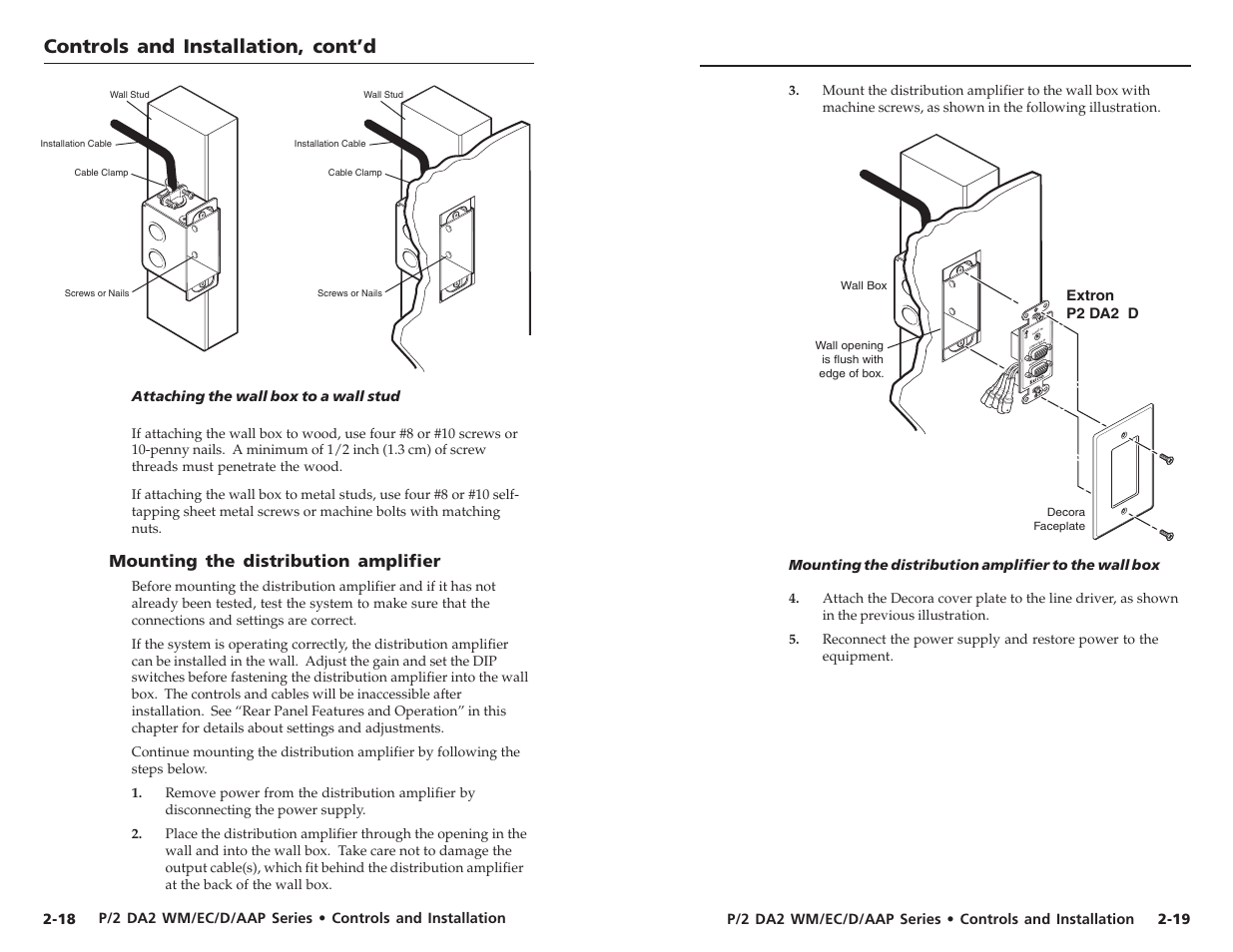 Controls and Installation, cont'd

Wall Stud

Installation Cable

Cable Clamp

Screws or Nails

Wall Stud

Installation Cable

Cable Clamp

Screws or Nails

Attaching the wall box to a wall stud

If attaching the wall box to wood, use four #8 or #10 screws or 10-penny nails. A minimum of 1/2 inch (1.3 cm) of screw threads must penetrate the wood.

If attaching the wall box to metal studs, use four #8 or #10 self-tapping sheet metal screws or machine bolts with matching nuts.

Mounting the distribution amplifier

Before mounting the distribution amplifier and if it has not already been tested, test the system to make sure that the connections and settings are correct.

If the system is operating correctly, the distribution amplifier can be installed in the wall. Adjust the gain and set the DIP switches before fastening the distribution amplifier into the wall box. The controls and cables will be inaccessible after installation. See "Rear Panel Features and Operation" in this chapter for details about settings and adjustments.

Continue mounting the distribution amplifier by following the steps below.

1. Remove power from the distribution amplifier by disconnecting the power supply.

2. Place the distribution amplifier through the opening in the wall and into the wall box. Take care not to damage the output cable(s), which fit behind the distribution amplifier at the back of the wall box.

2-18 P/2 DA2 WM/EC/D/AAP Series • Controls and Installation

3. Mount the distribution amplifier to the wall box with machine screws, as shown in the following illustration.

Wall Box

Wall opening is flush with edge of box.

Extron
P2 DA2 D

Decora
Faceplate

Mounting the distribution amplifier to the wall box

4. Attach the Decora cover plate to the line driver, as shown in the previous illustration.

5. Reconnect the power supply and restore power to the equipment.

P/2 DA2 WM/EC/D/AAP Series • Controls and Installation 2-19