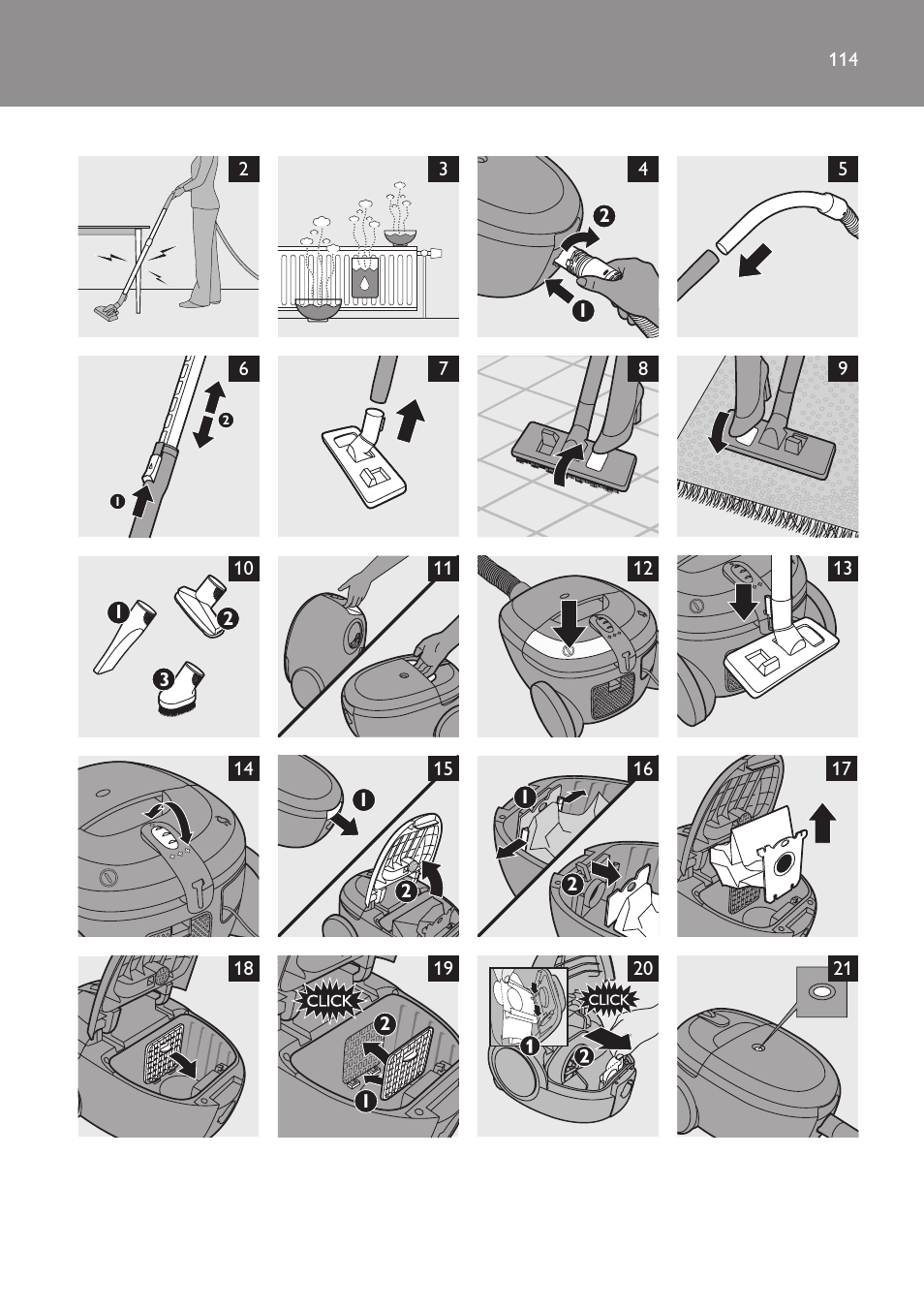 114

2

3

4
2
1

5

6
2
1

7

8

9

10
1
2
3

11

12

13

14

15
1
2

16
1
2

17

18

19
CLICK
2
1

20
CLICK
1
2

21