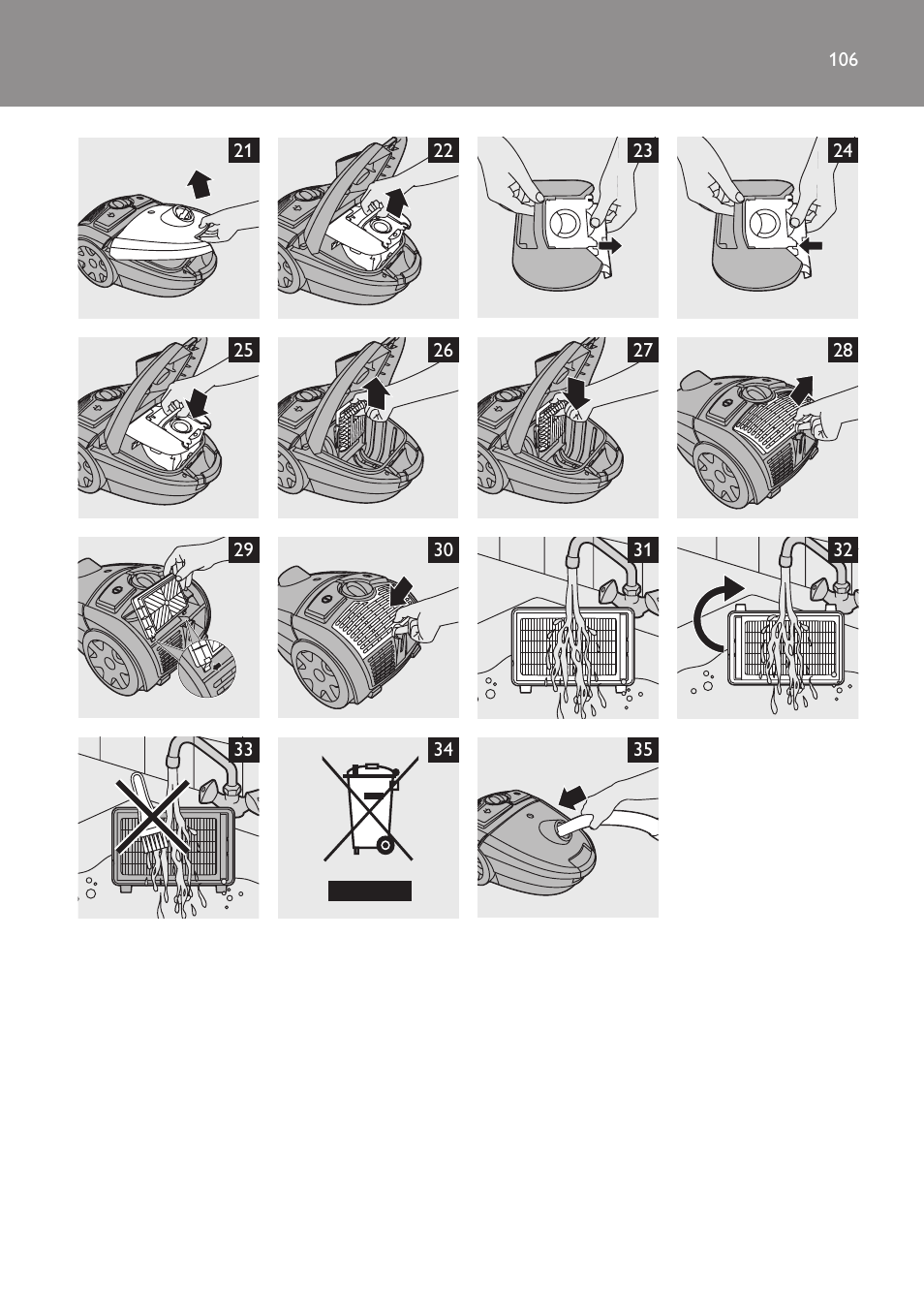 106

21

22

23

24

25

26

27

28

29

30

31

32

33

34

35