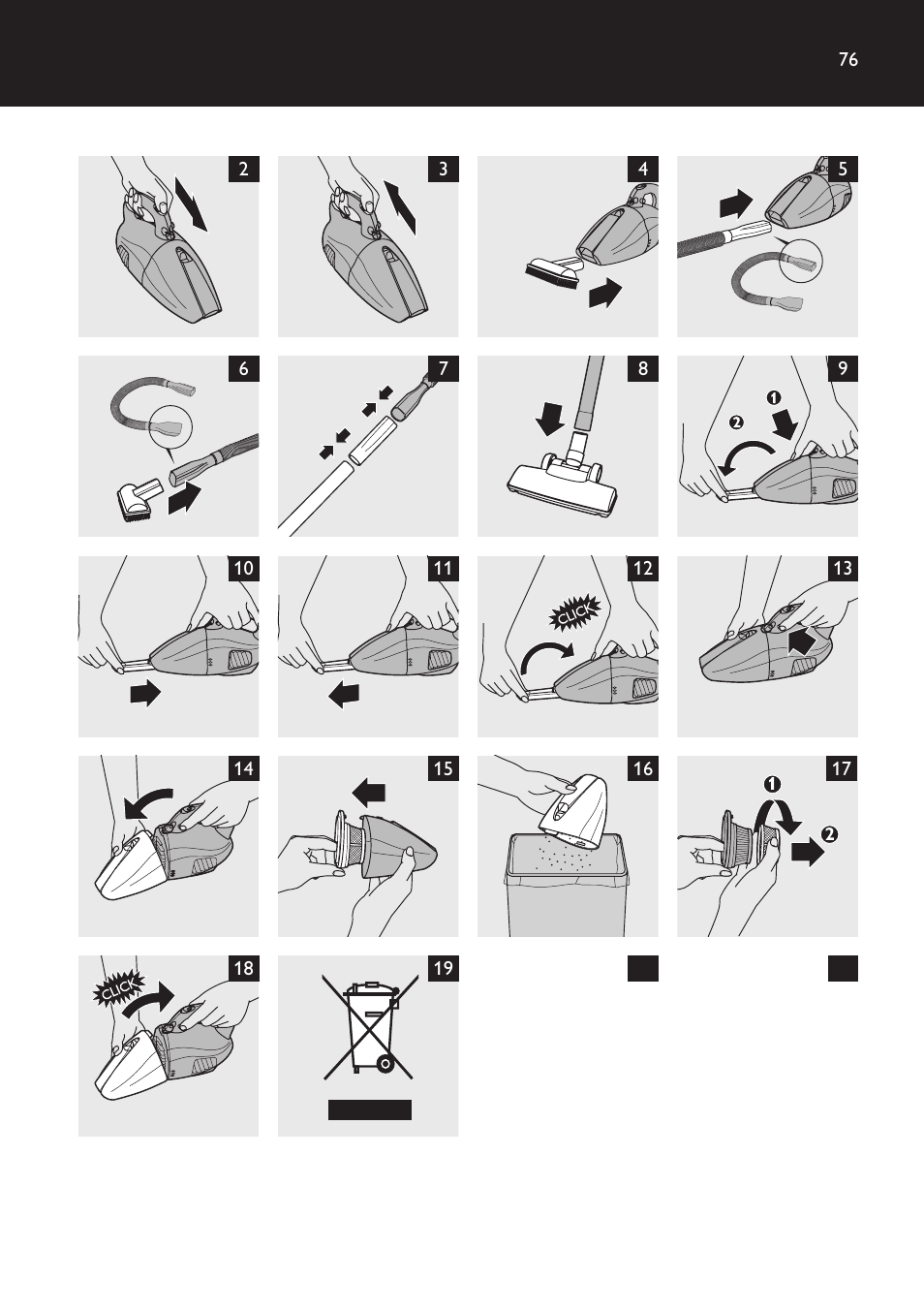 76

2

3

4

5

6

7

8

9

1

2

10

11

12

CLICK

13

14

15

16

17

1

2

18

CLICK

19