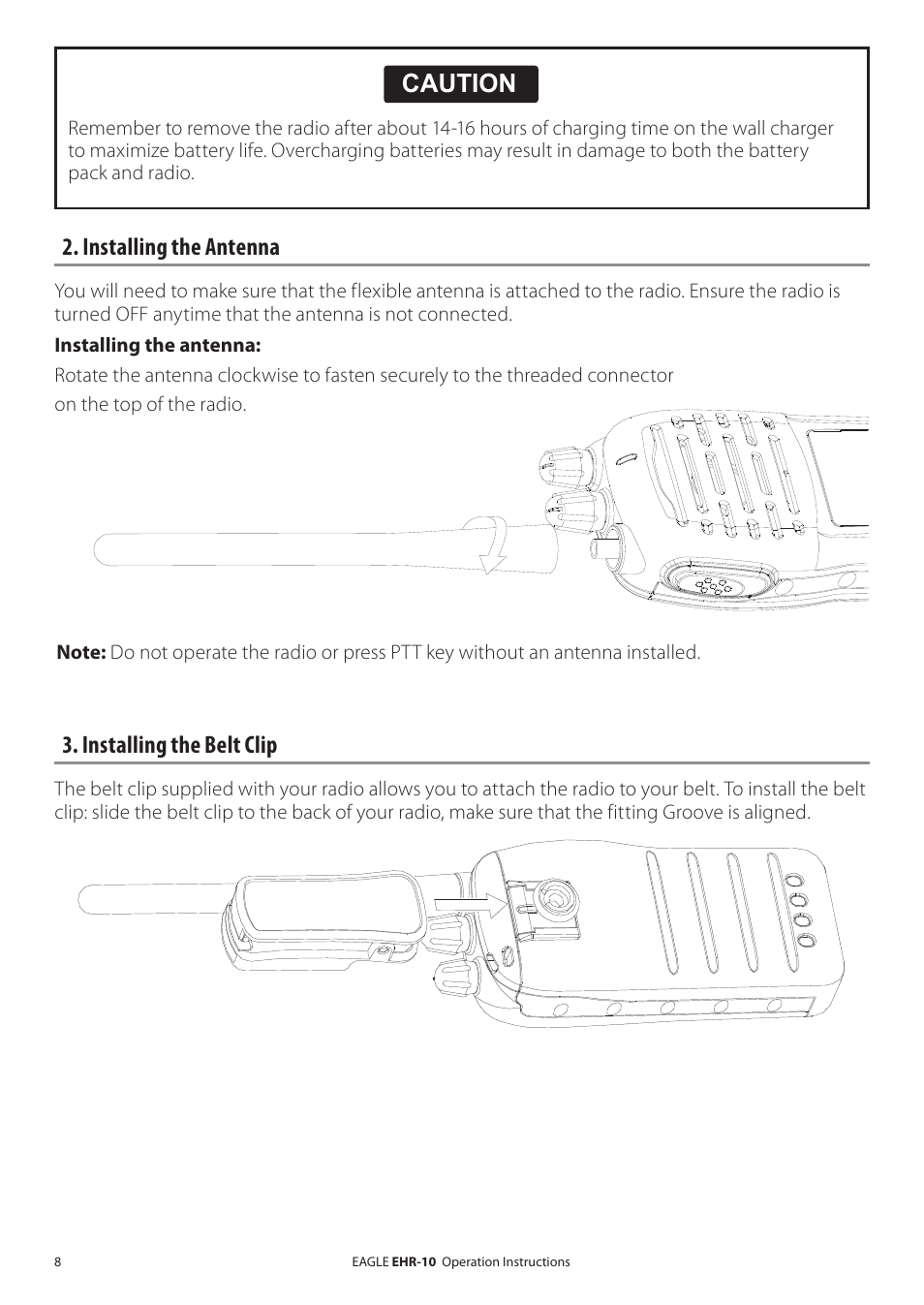 CAUTION

Remember to remove the radio after about 14-16 hours of charging time on the wall charger to maximize battery life. Overcharging batteries may result in damage to both the battery pack and radio.

2. Installing the Antenna

You will need to make sure that the flexible antenna is attached to the radio. Ensure the radio is turned OFF anytime that the antenna is not connected.

Installing the antenna:

Rotate the antenna clockwise to fasten securely to the threaded connector on the top of the radio.

Note: Do not operate the radio or press PTT key without an antenna installed.

3. Installing the Belt Clip

The belt clip supplied with your radio allows you to attach the radio to your belt. To install the belt clip: slide the belt clip to the back of your radio, make sure that the fitting Groove is aligned.

8

EAGLE EHR-10 Operation Instructions