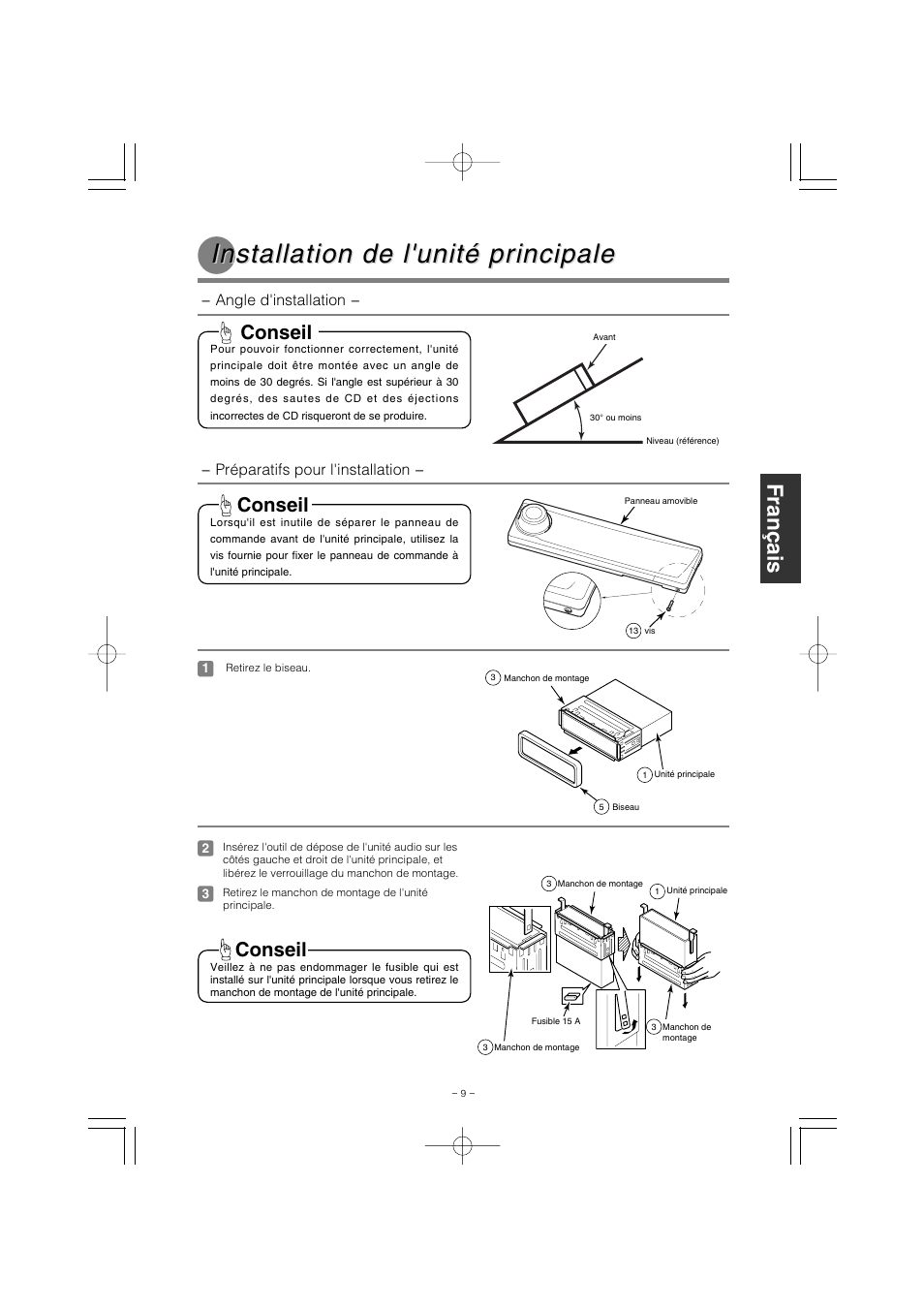 Installation de l'unité principale

– Angle d'installation –

Conseil
Pour pouvoir fonctionner correctement, l'unité principale doit être montée avec un angle de moins de 30 degrés. Si l'angle est supérieur à 30 degrés, des sautes de CD et des éjections incorrectes de CD risqueront de se produire.

Avant
30° ou moins
Niveau (référence)

– Préparatifs pour l'installation –

Conseil
Lorsqu'il est inutile de séparer le panneau de commande avant de l'unité principale, utilisez la vis fournie pour fixer le panneau de commande à l'unité principale.

Panneau amovible
13 vis

Français

1 Retirez le biseau.

3 Manchon de montage
1 Unité principale
5 Biseau

2 Insérez l'outil de dépose de l'unité audio sur les côtés gauche et droit de l'unité principale, et libérez le verrouillage du manchon de montage.

3 Retirez le manchon de montage de l'unité principale.

Conseil
Veillez à ne pas endommager le fusible qui est installé sur l'unité principale lorsque vous retirez le manchon de montage de l'unité principale.

3 Manchon de montage
1 Unité principale
Fusible 15 A
3 Manchon de montage
3 Manchon de montage

– 9 –