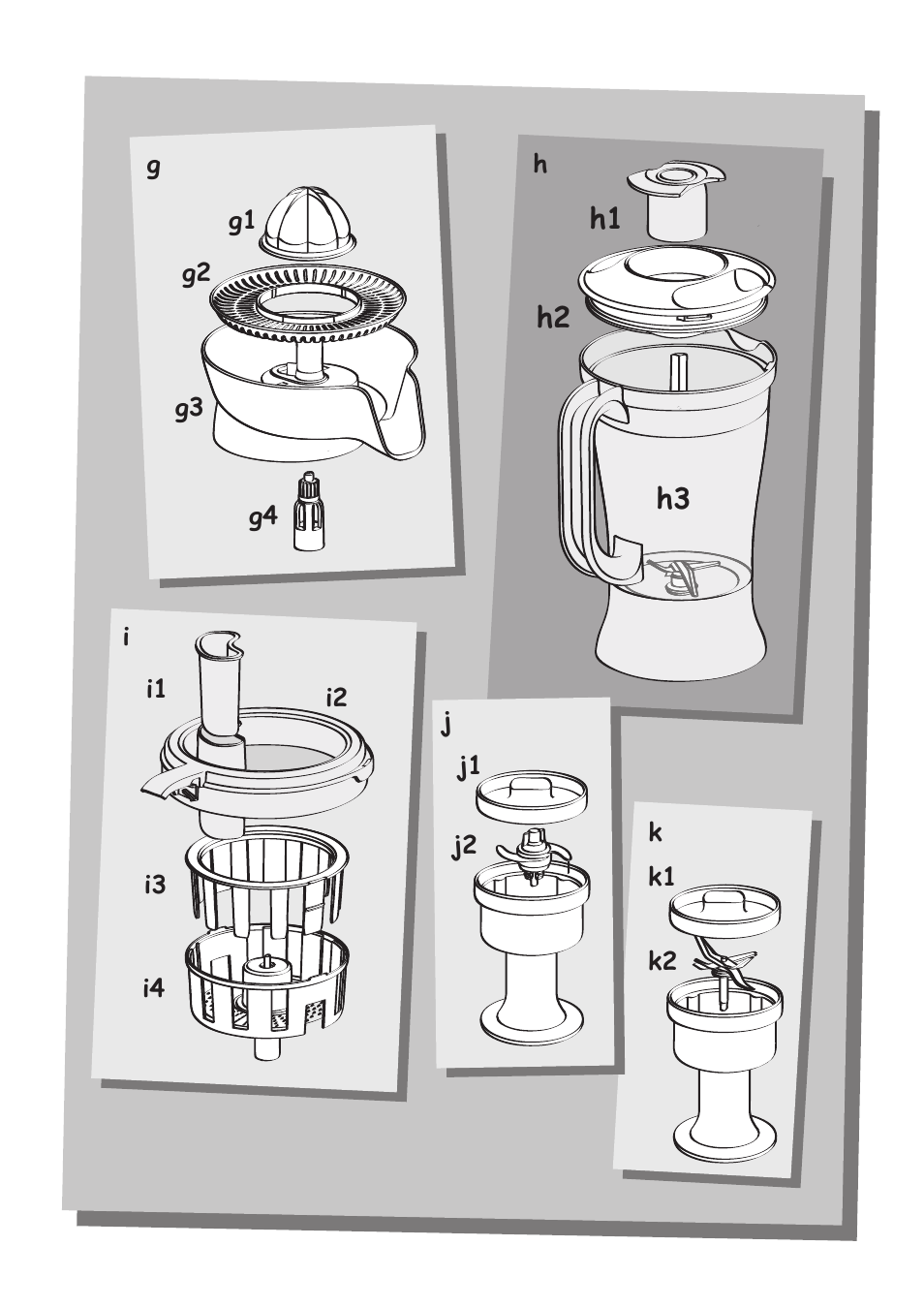 g
g1
g2
g3
g4

h
h1
h2
h3

i
i1
i2
i3
i4

j
j1
j2

k
k1
k2