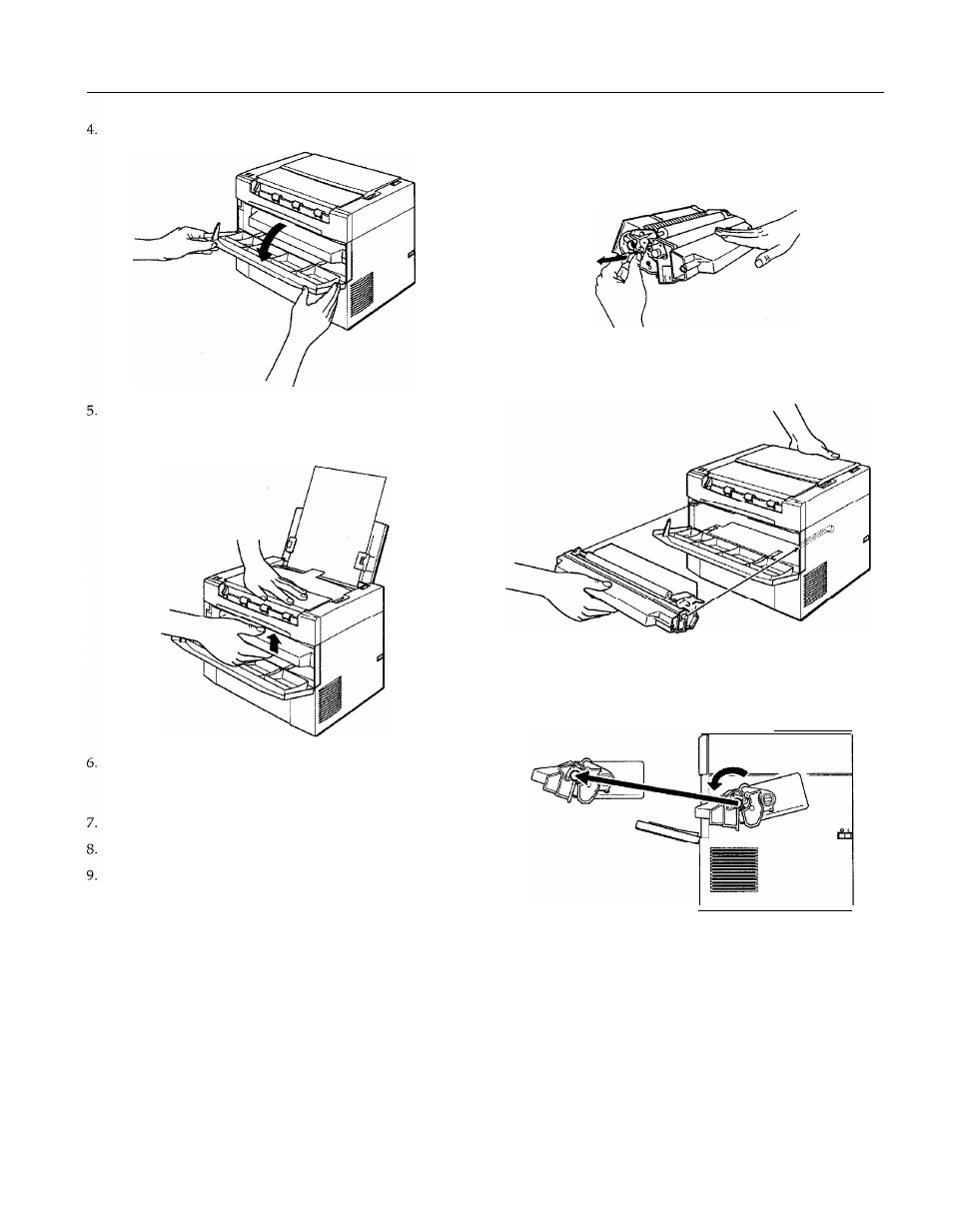 4.

5.

6.

7.

8.

9.