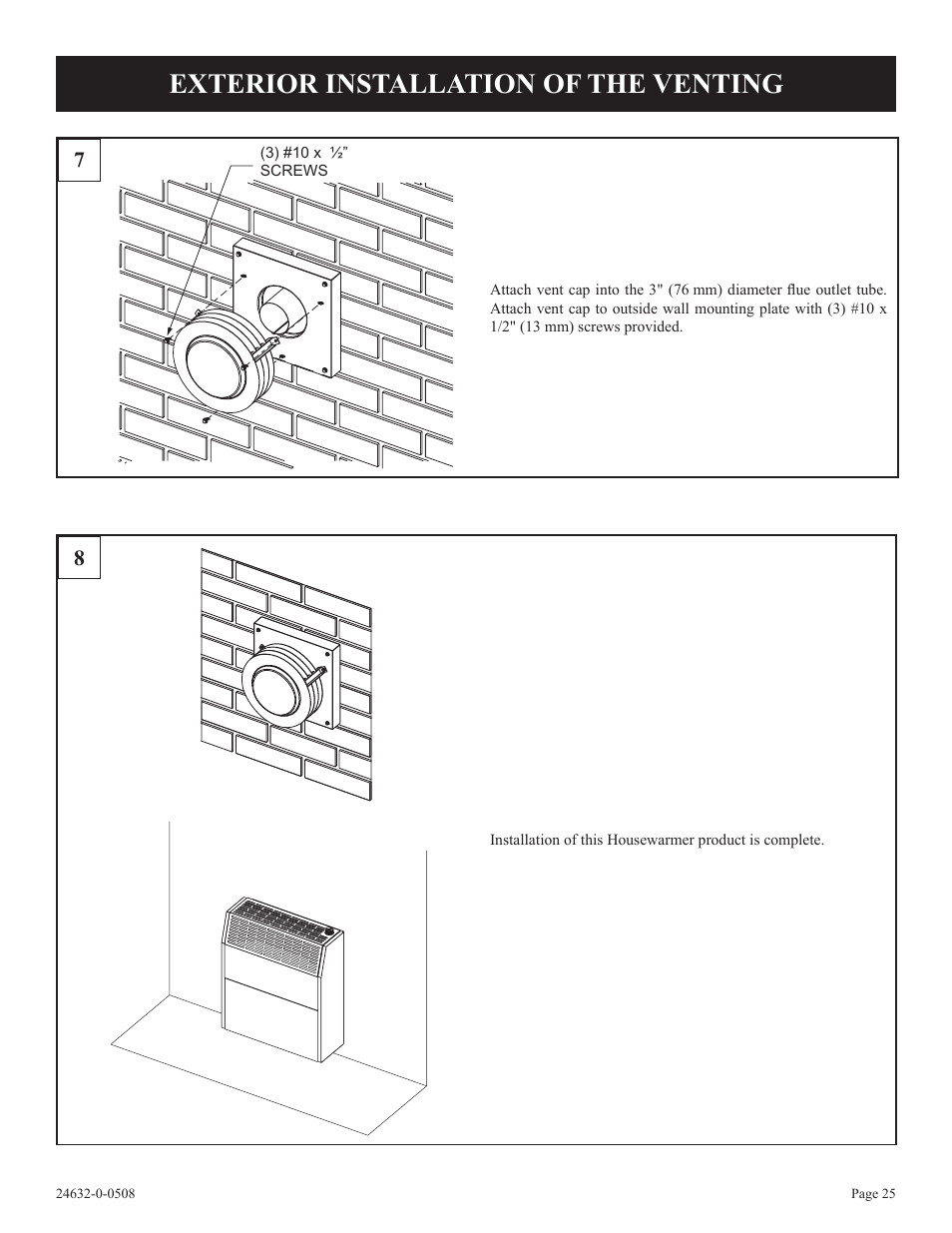 EXTERIOR INSTALLATION OF THE VENTING

7

(3) #10 x ½"
SCREWS

Attach vent cap into the 3" (76 mm) diameter flue outlet tube. Attach vent cap to outside wall mounting plate with (3) #10 x 1/2" (13 mm) screws provided.

8

Installation of this Housewarmer product is complete.

24632-0-0508

Page 25