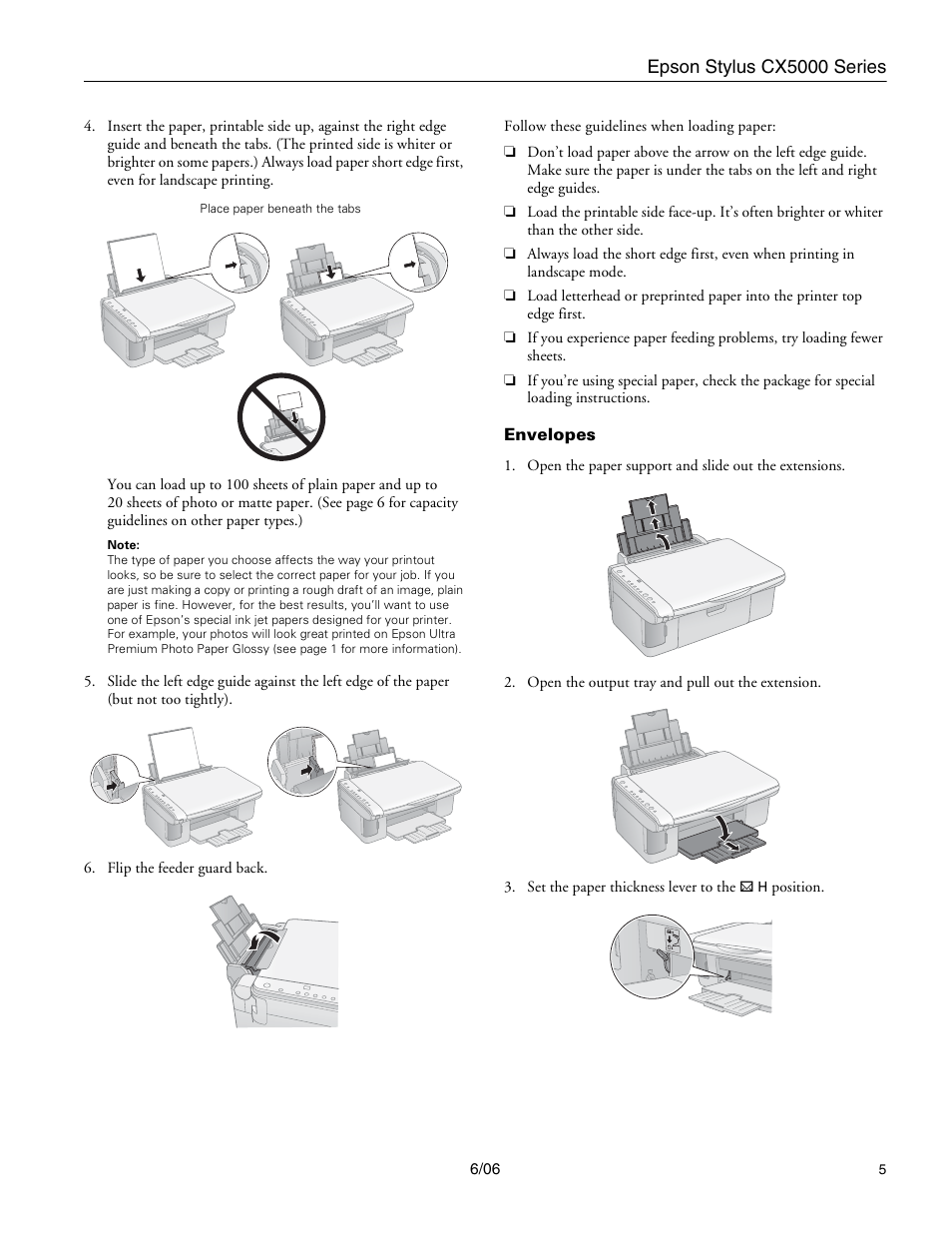 Epson Stylus CX5000 Series

4. Insert the paper, printable side up, against the right edge guide and beneath the tabs. (The printed side is whiter or brighter on some papers.) Always load paper short edge first, even for landscape printing.

Place paper beneath the tabs

You can load up to 100 sheets of plain paper and up to 20 sheets of photo or matte paper. (See page 6 for capacity guidelines on other paper types.)

Note:
The type of paper you choose affects the way your printout looks, so be sure to select the correct paper for your job. If you are just making a copy or printing a rough draft of an image, plain paper is fine. However, for the best results, you'll want to use one of Epson's special ink jet papers designed for your printer. For example, your photos will look great printed on Epson Ultra Premium Photo Paper Glossy (see page 1 for more information).

5. Slide the left edge guide against the left edge of the paper (but not too tightly).

6. Flip the feeder guard back.

Follow these guidelines when loading paper:

❏ Don't load paper above the arrow on the left edge guide. Make sure the paper is under the tabs on the left and right edge guides.

❏ Load the printable side face-up. It's often brighter or whiter than the other side.

❏ Always load the short edge first, even when printing in landscape mode.

❏ Load letterhead or preprinted paper into the printer top edge first.

❏ If you experience paper feeding problems, try loading fewer sheets.

❏ If you're using special paper, check the package for special loading instructions.

Envelopes

1. Open the paper support and slide out the extensions.

2. Open the output tray and pull out the extension.

3. Set the paper thickness lever to the ✉ H position.

6/06

5