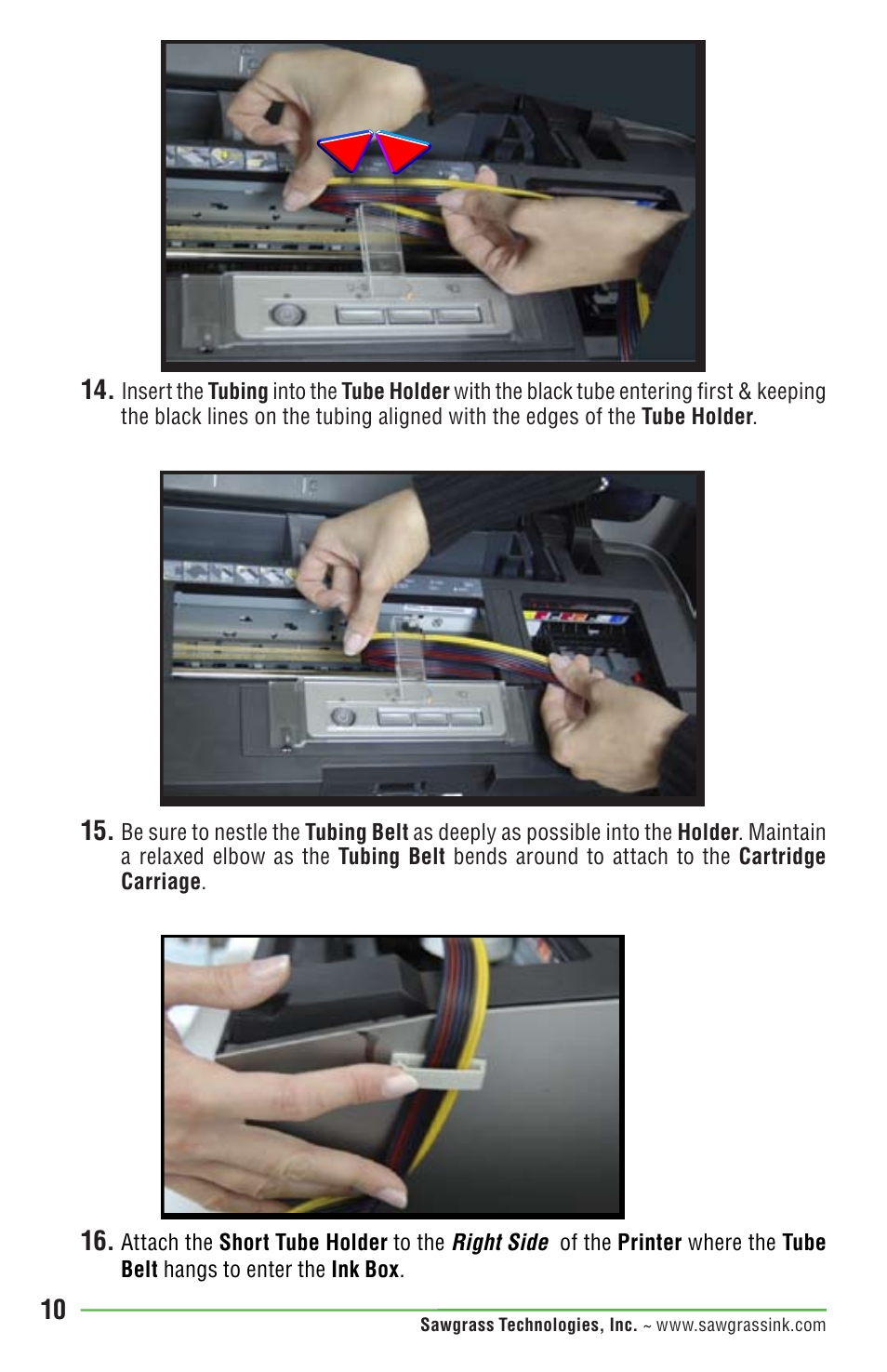 14. Insert the Tubing into the Tube Holder with the black tube entering first & keeping the black lines on the tubing aligned with the edges of the Tube Holder.

15. Be sure to nestle the Tubing Belt as deeply as possible into the Holder. Maintain a relaxed elbow as the Tubing Belt bends around to attach to the Cartridge Carriage.

16. Attach the Short Tube Holder to the Right Side of the Printer where the Tube Belt hangs to enter the Ink Box.

10

Sawgrass Technologies, Inc. ~ www.sawgrassink.com