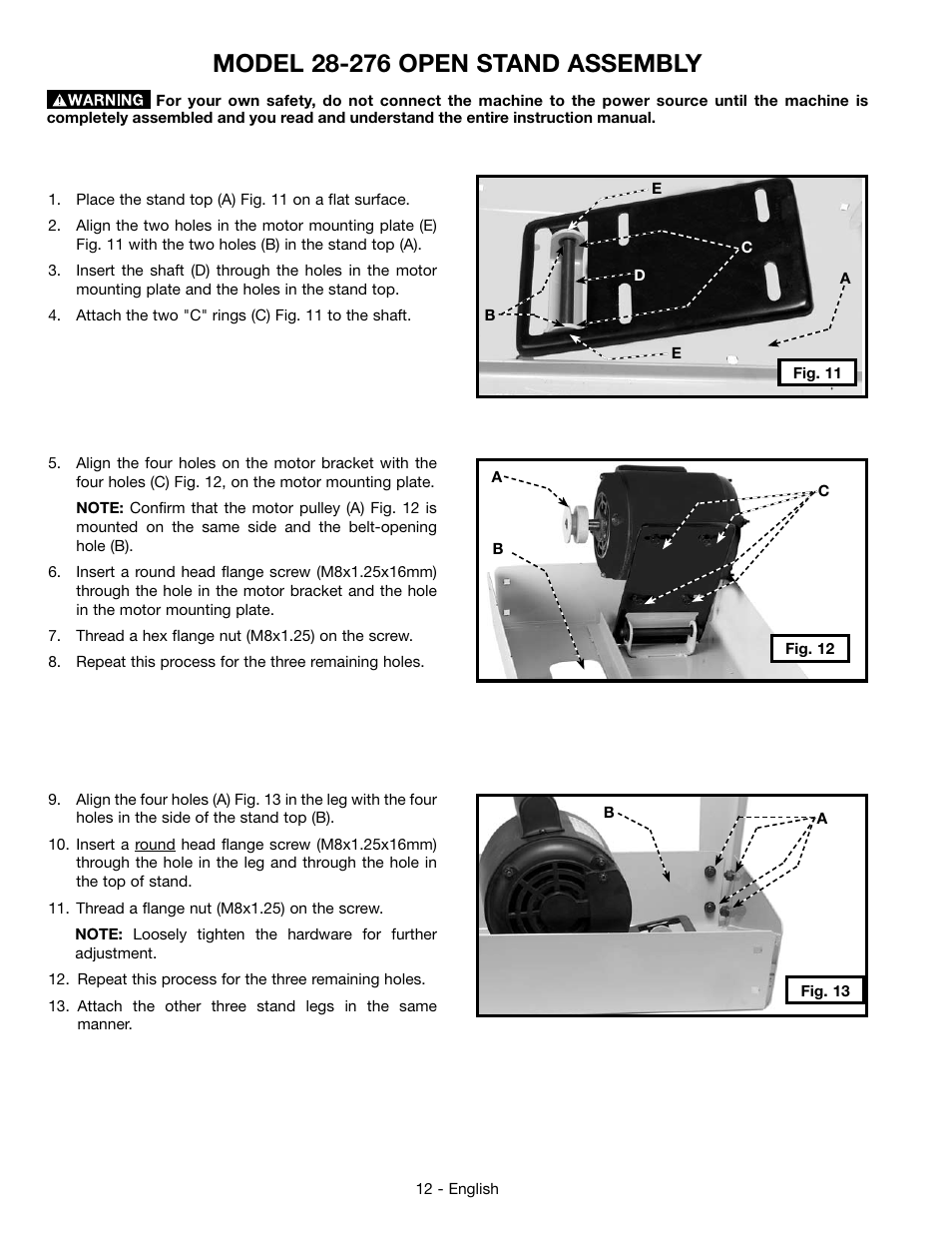 MODEL 28-276 OPEN STAND ASSEMBLY

WARNING For your own safety, do not connect the machine to the power source until the machine is completely assembled and you read and understand the entire instruction manual.

1. Place the stand top (A) Fig. 11 on a flat surface.
2. Align the two holes in the motor mounting plate (E) Fig. 11 with the two holes (B) in the stand top (A).
3. Insert the shaft (D) through the holes in the motor mounting plate and the holes in the stand top.
4. Attach the two "C" rings (C) Fig. 11 to the shaft.

E
C
D
A
B
E
Fig. 11

5. Align the four holes on the motor bracket with the four holes (C) Fig. 12, on the motor mounting plate.
NOTE: Confirm that the motor pulley (A) Fig. 12 is mounted on the same side and the belt-opening hole (B).
6. Insert a round head flange screw (M8x1.25x16mm) through the hole in the motor bracket and the hole in the motor mounting plate.
7. Thread a hex flange nut (M8x1.25) on the screw.
8. Repeat this process for the three remaining holes.

A
C
B
Fig. 12

9. Align the four holes (A) Fig. 13 in the leg with the four holes in the side of the stand top (B).
10. Insert a round head flange screw (M8x1.25x16mm) through the hole in the leg and through the hole in the top of stand.
11. Thread a flange nut (M8x1.25) on the screw.
NOTE: Loosely tighten the hardware for further adjustment.
12. Repeat this process for the three remaining holes.
13. Attach the other three stand legs in the same manner.

B
A
Fig. 13

12 - English