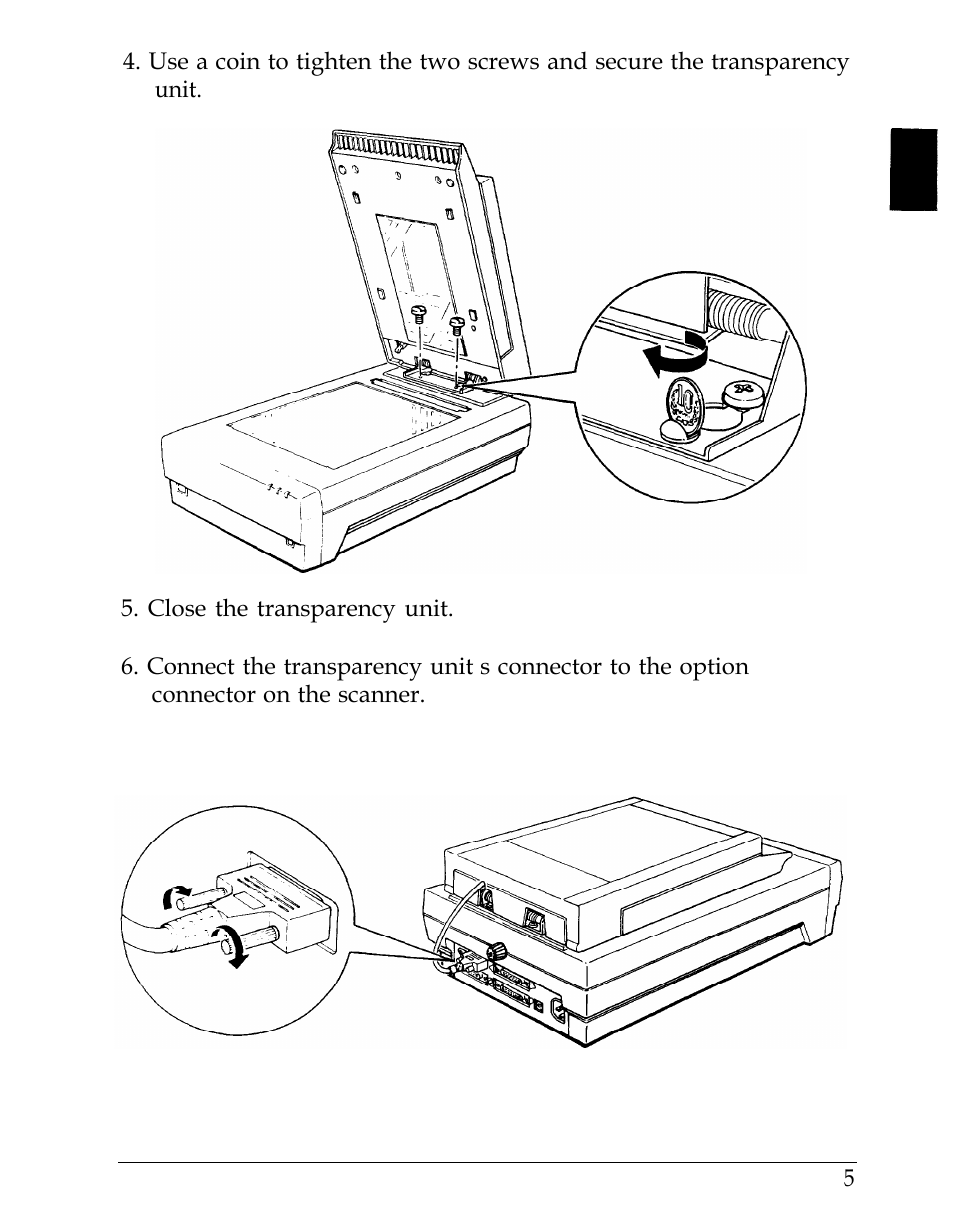 4. Use a coin to tighten the two screws and secure the transparency unit.

5. Close the transparency unit.

6. Connect the transparency unit s connector to the option connector on the scanner.

5