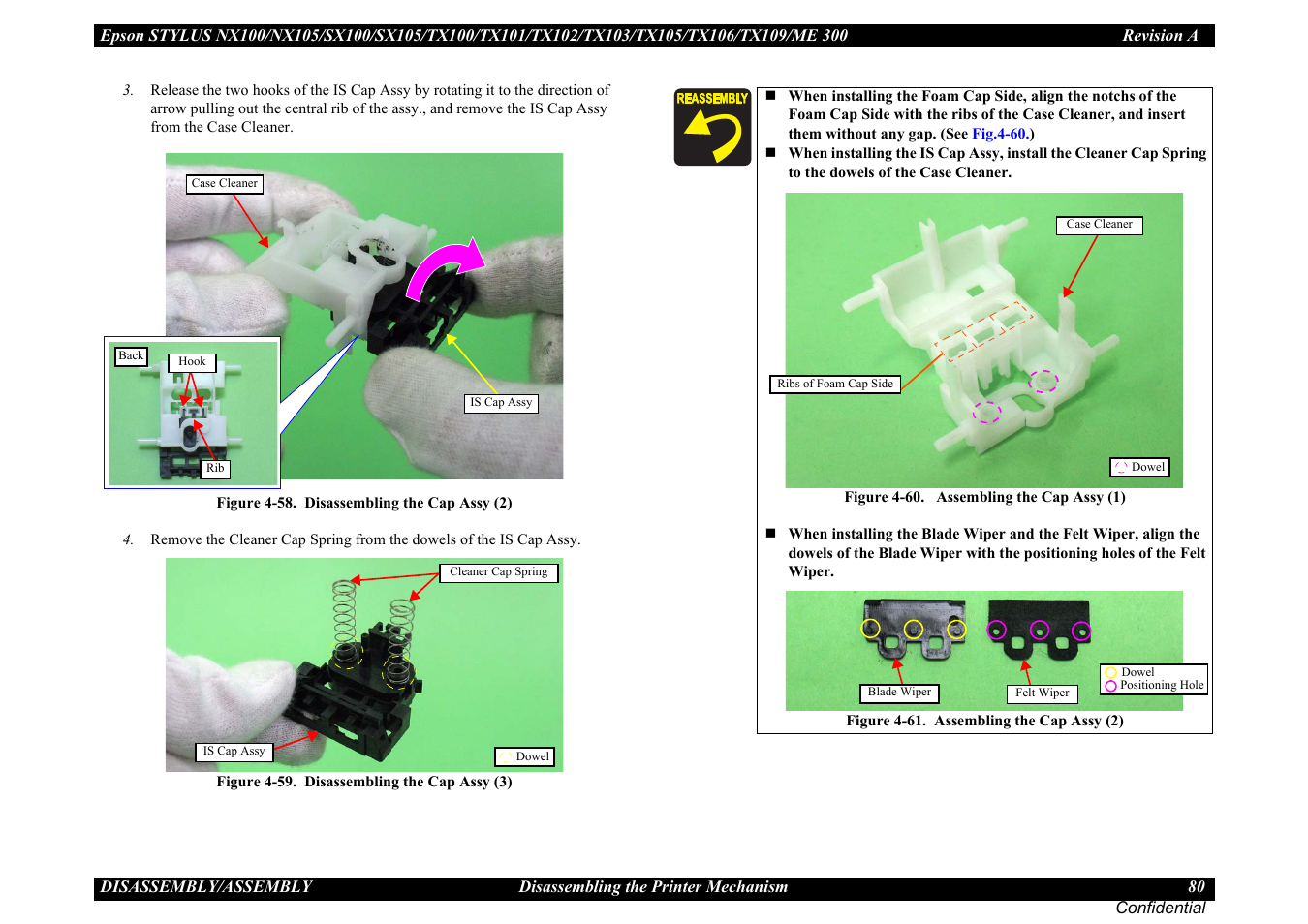 Epson STYLUS NX100/NX105/SX100/SX105/TX100/TX101/TX102/TX103/TX105/TX106/TX109/ME 300 Revision A

3. Release the two hooks of the IS Cap Assy by rotating it to the direction of arrow pulling out the central rib of the assy., and remove the IS Cap Assy from the Case Cleaner.

Case Cleaner

Back

Hook

Rib

IS Cap Assy

Figure 4-58. Disassembling the Cap Assy (2)

4. Remove the Cleaner Cap Spring from the dowels of the IS Cap Assy.

Cleaner Cap Spring

IS Cap Assy

Dowel

Figure 4-59. Disassembling the Cap Assy (3)

REASSEMBLY

■ When installing the Foam Cap Side, align the notchs of the Foam Cap Side with the ribs of the Case Cleaner, and insert them without any gap. (See Fig.4-60.)

■ When installing the IS Cap Assy, install the Cleaner Cap Spring to the dowels of the Case Cleaner.

Case Cleaner

Ribs of Foam Cap Side

Dowel

Figure 4-60. Assembling the Cap Assy (1)

■ When installing the Blade Wiper and the Felt Wiper, align the dowels of the Blade Wiper with the positioning holes of the Felt Wiper.

Blade Wiper

Felt Wiper

Dowel

Positioning Hole

Figure 4-61. Assembling the Cap Assy (2)

DISASSEMBLY/ASSEMBLY Disassembling the Printer Mechanism 80

Confidential