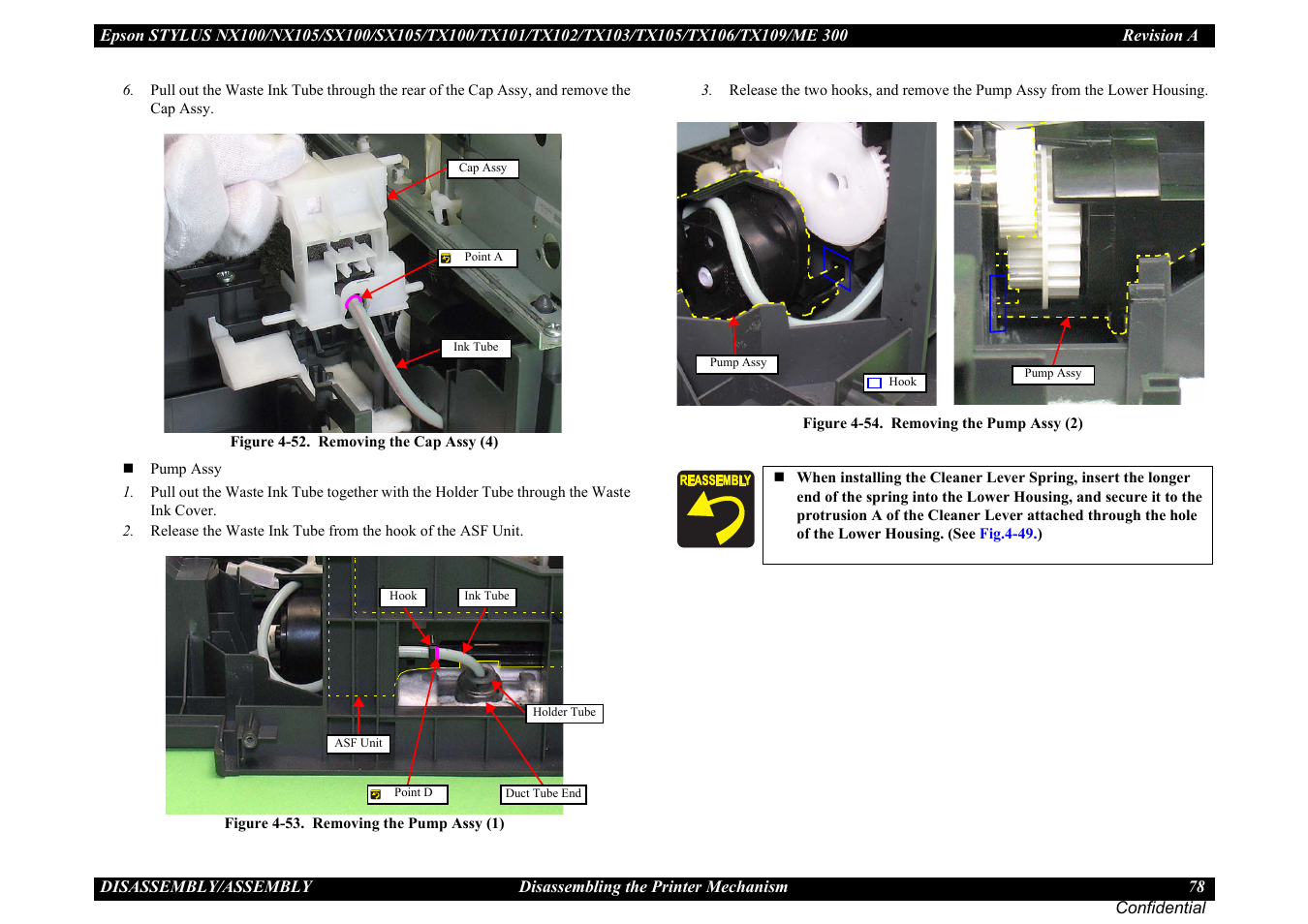 Epson STYLUS NX100/NX105/SX100/SX105/TX100/TX101/TX102/TX103/TX105/TX106/TX109/ME 300 Revision A

6. Pull out the Waste Ink Tube through the rear of the Cap Assy, and remove the Cap Assy.

Cap Assy

Point A

Ink Tube

Figure 4-52. Removing the Cap Assy (4)

■ Pump Assy

1. Pull out the Waste Ink Tube together with the Holder Tube through the Waste Ink Cover.

2. Release the Waste Ink Tube from the hook of the ASF Unit.

Hook

Ink Tube

Holder Tube

ASF Unit

Point D

Duct Tube End

Figure 4-53. Removing the Pump Assy (1)

3. Release the two hooks, and remove the Pump Assy from the Lower Housing.

Pump Assy

Hook

Pump Assy

Figure 4-54. Removing the Pump Assy (2)

REASSEMBLY

■ When installing the Cleaner Lever Spring, insert the longer end of the spring into the Lower Housing, and secure it to the protrusion A of the Cleaner Lever attached through the hole of the Lower Housing. (See Fig.4-49.)

DISASSEMBLY/ASSEMBLY Disassembling the Printer Mechanism 78

Confidential