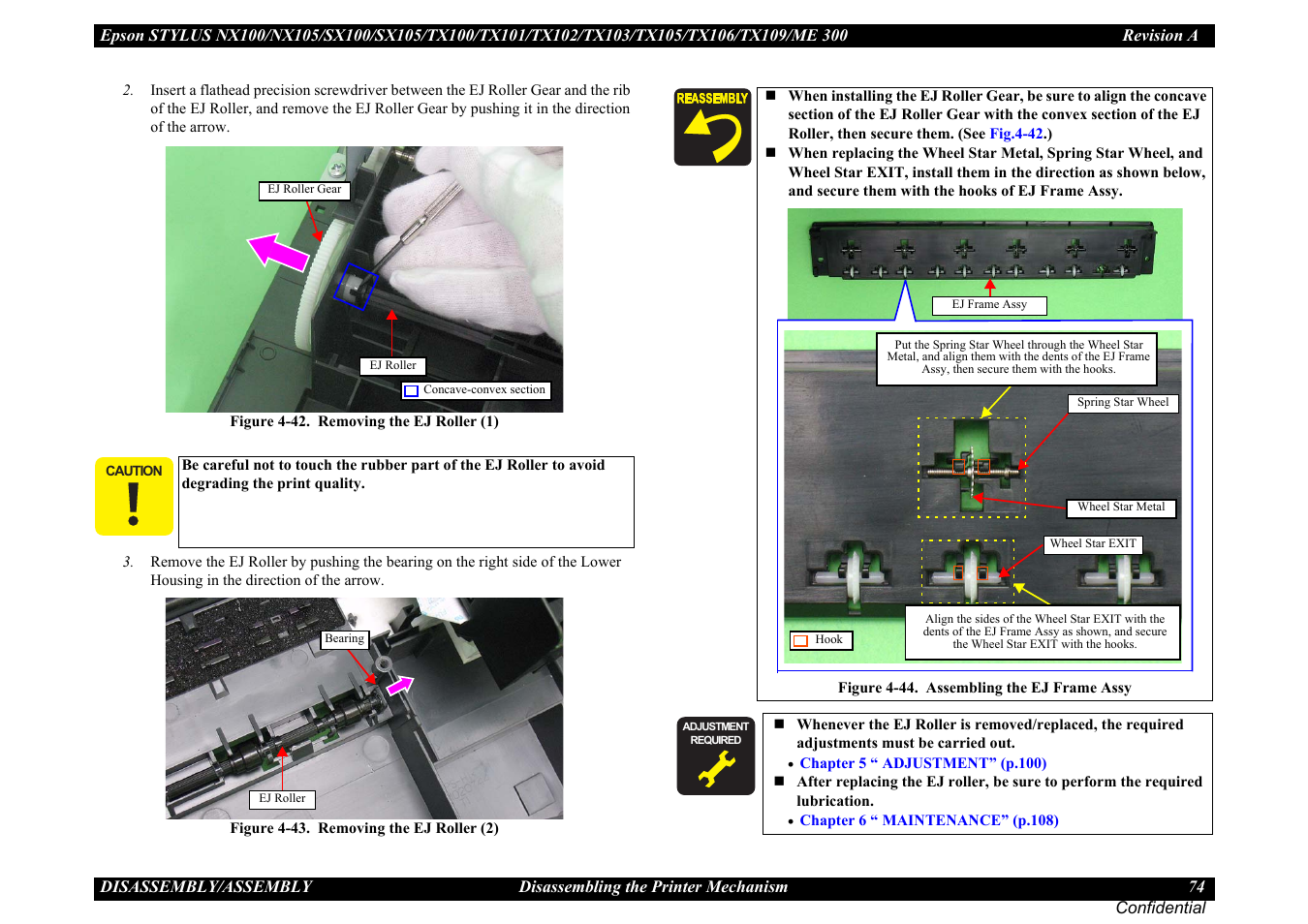 Epson STYLUS NX100/NX105/SX100/SX105/TX100/TX101/TX102/TX103/TX105/TX106/TX109/ME 300 Revision A

2. Insert a flathead precision screwdriver between the EJ Roller Gear and the rib of the EJ Roller, and remove the EJ Roller Gear by pushing it in the direction of the arrow.

EJ Roller Gear

EJ Roller

Concave-convex section

Figure 4-42. Removing the EJ Roller (1)

CAUTION

Be careful not to touch the rubber part of the EJ Roller to avoid degrading the print quality.

3. Remove the EJ Roller by pushing the bearing on the right side of the Lower Housing in the direction of the arrow.

Bearing

EJ Roller

Figure 4-43. Removing the EJ Roller (2)

REASSEMBLY

■ When installing the EJ Roller Gear, be sure to align the concave section of the EJ Roller Gear with the convex section of the EJ Roller, then secure them. (See Fig.4-42.)

■ When replacing the Wheel Star Metal, Spring Star Wheel, and Wheel Star EXIT, install them in the direction as shown below, and secure them with the hooks of EJ Frame Assy.

EJ Frame Assy

Put the Spring Star Wheel through the Wheel Star Metal, and align them with the dents of the EJ Frame Assy, then secure them with the hooks.

Spring Star Wheel

Wheel Star Metal

Wheel Star EXIT

Hook

Align the sides of the Wheel Star EXIT with the dents of the EJ Frame Assy as shown, and secure the Wheel Star EXIT with the hooks.

Figure 4-44. Assembling the EJ Frame Assy

ADJUSTMENT REQUIRED

■ Whenever the EJ Roller is removed/replaced, the required adjustments must be carried out.
• Chapter 5 “ ADJUSTMENT” (p.100)

■ After replacing the EJ roller, be sure to perform the required lubrication.
• Chapter 6 “ MAINTENANCE” (p.108)

DISASSEMBLY/ASSEMBLY Disassembling the Printer Mechanism 74

Confidential