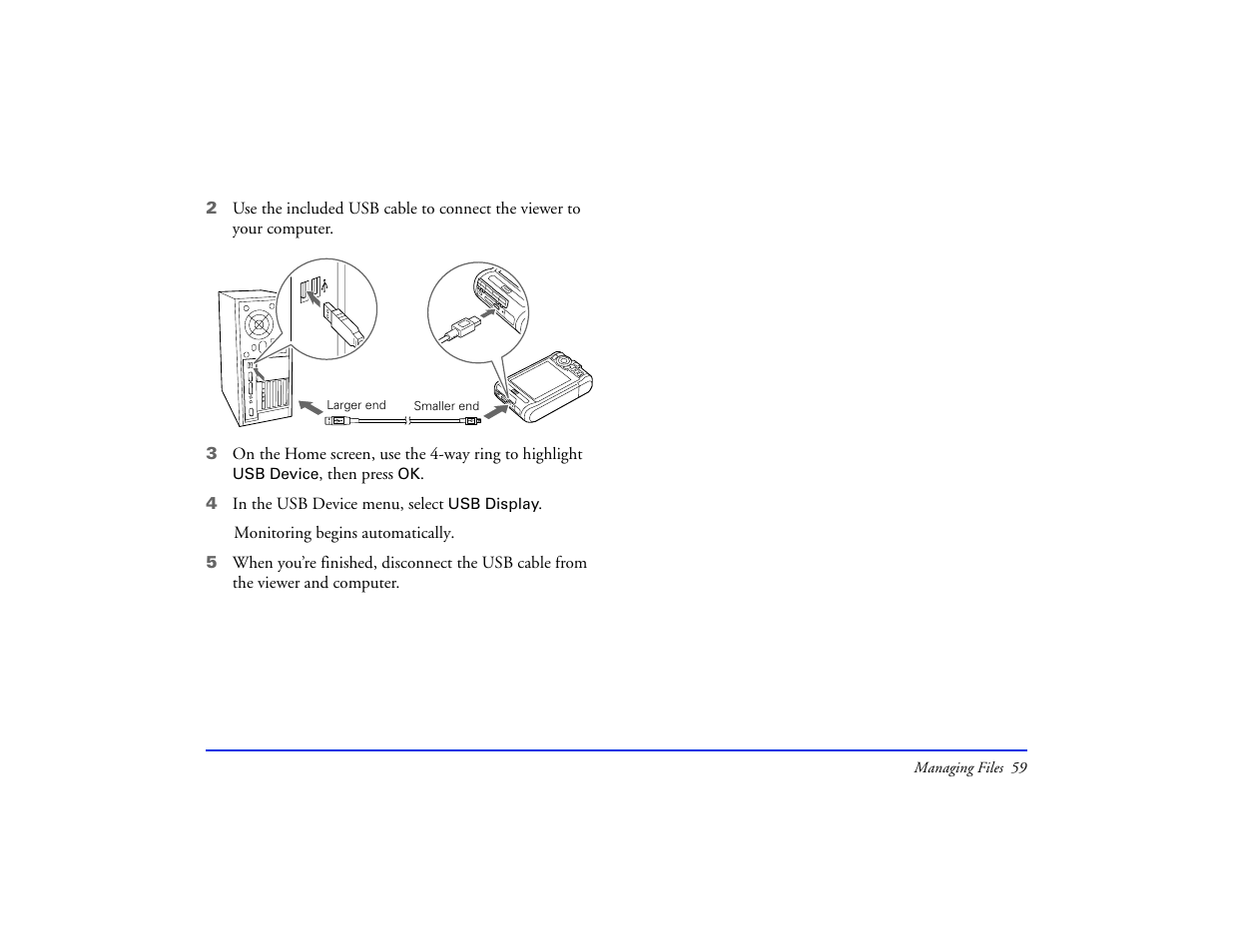 2 Use the included USB cable to connect the viewer to your computer.

Larger end

Smaller end

3 On the Home screen, use the 4-way ring to highlight USB Device, then press OK.

4 In the USB Device menu, select USB Display.

Monitoring begins automatically.

5 When you're finished, disconnect the USB cable from the viewer and computer.

Managing Files 59