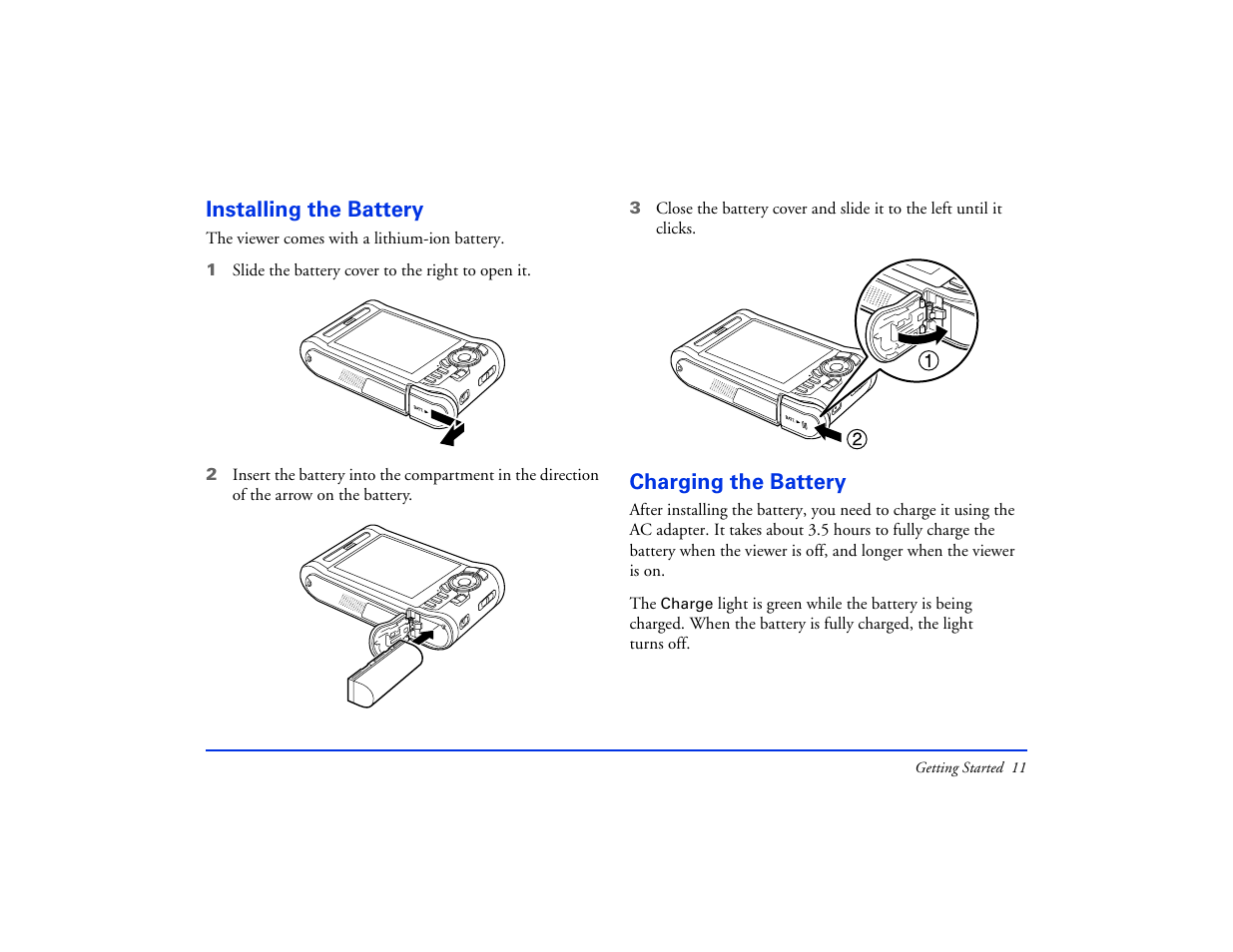 Installing the Battery

The viewer comes with a lithium-ion battery.

1 Slide the battery cover to the right to open it.

2 Insert the battery into the compartment in the direction of the arrow on the battery.

3 Close the battery cover and slide it to the left until it clicks.

①

②

Charging the Battery

After installing the battery, you need to charge it using the AC adapter. It takes about 3.5 hours to fully charge the battery when the viewer is off, and longer when the viewer is on.

The Charge light is green while the battery is being charged. When the battery is fully charged, the light turns off.

Getting Started 11