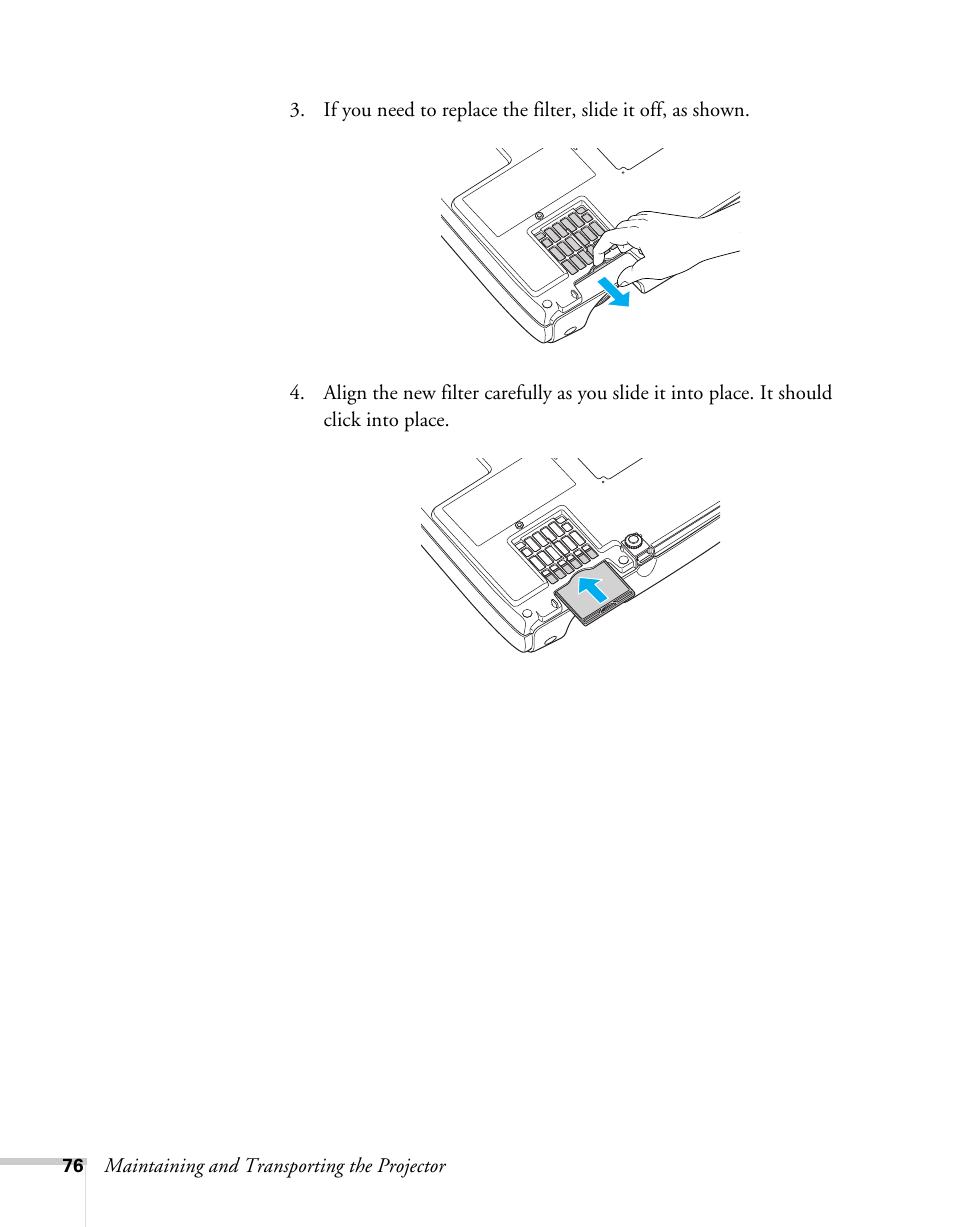 3. If you need to replace the filter, slide it off, as shown.

4. Align the new filter carefully as you slide it into place. It should click into place.

76 Maintaining and Transporting the Projector