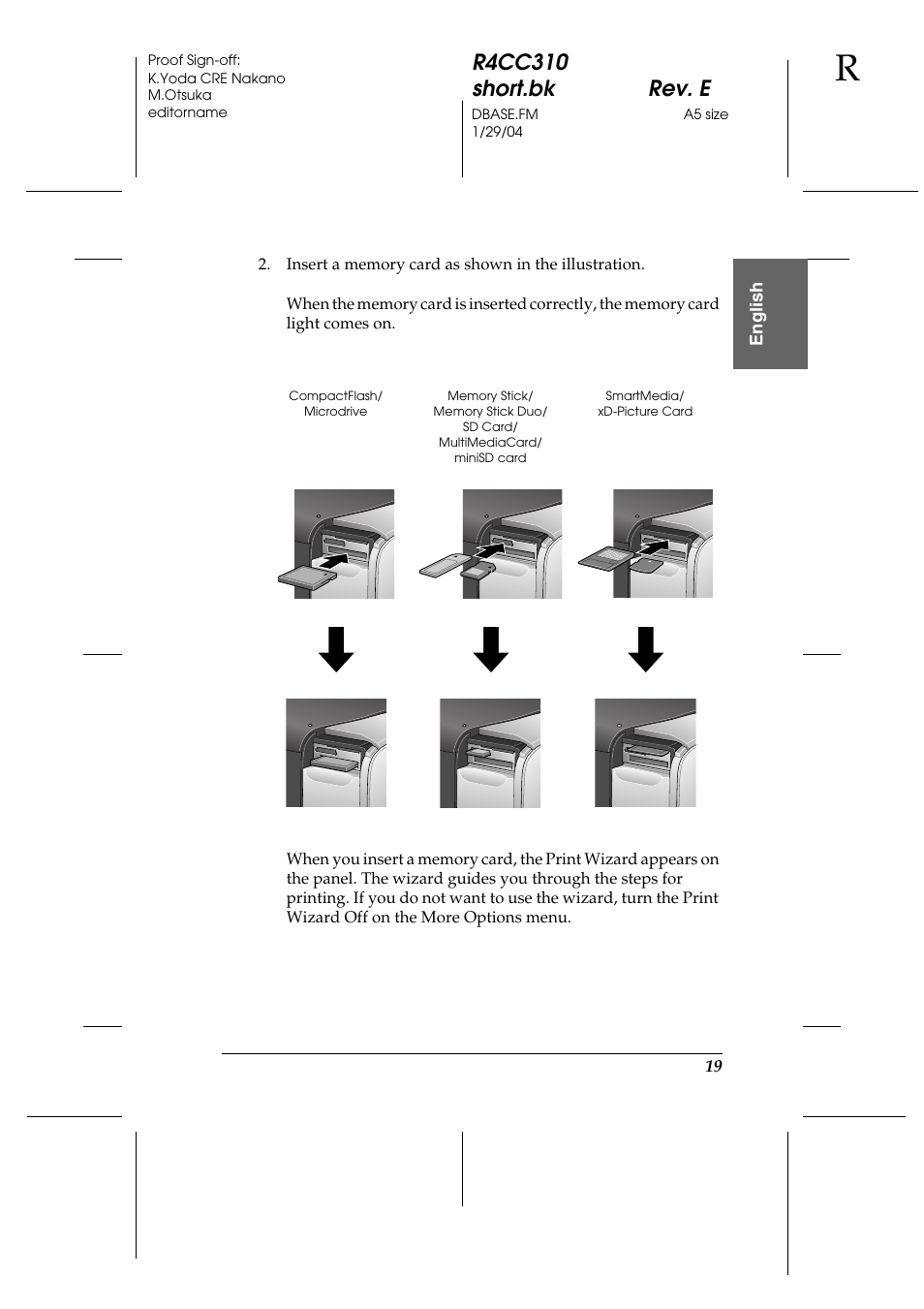 Proof Sign-off:
K.Yoda CRE Nakano
M.Otsuka
editorname

R4CC310
short.bk Rev. E
DBASE.FM A5 size
1/29/04

R

English

2. Insert a memory card as shown in the illustration.

When the memory card is inserted correctly, the memory card light comes on.

CompactFlash/ Microdrive

Memory Stick/ Memory Stick Duo/ SD Card/ MultiMediaCard/ miniSD card

SmartMedia/ xD-Picture Card

When you insert a memory card, the Print Wizard appears on the panel. The wizard guides you through the steps for printing. If you do not want to use the wizard, turn the Print Wizard Off on the More Options menu.

19