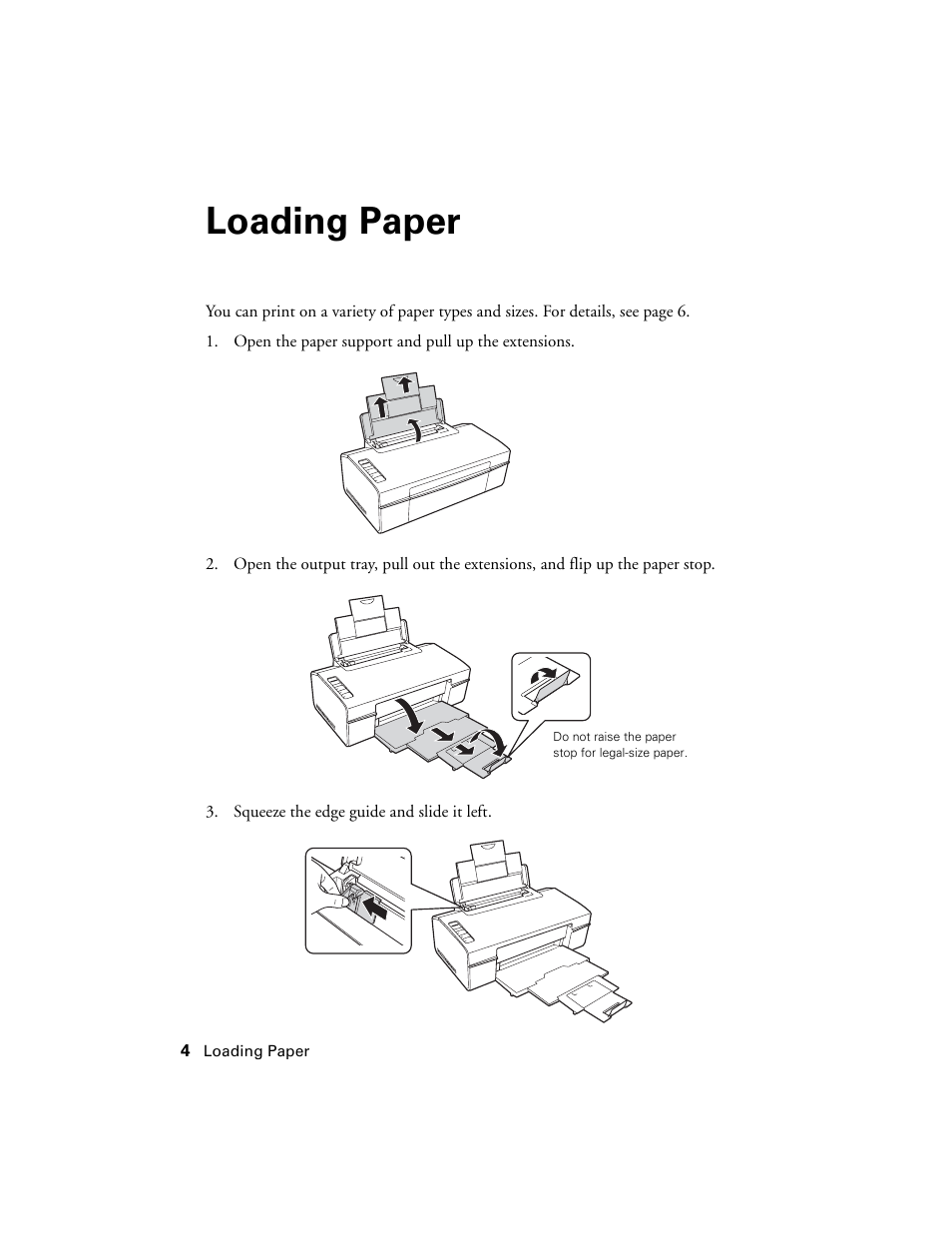 Loading Paper

You can print on a variety of paper types and sizes. For details, see page 6.

1. Open the paper support and pull up the extensions.

2. Open the output tray, pull out the extensions, and flip up the paper stop.

Do not raise the paper stop for legal-size paper.

3. Squeeze the edge guide and slide it left.

4 Loading Paper