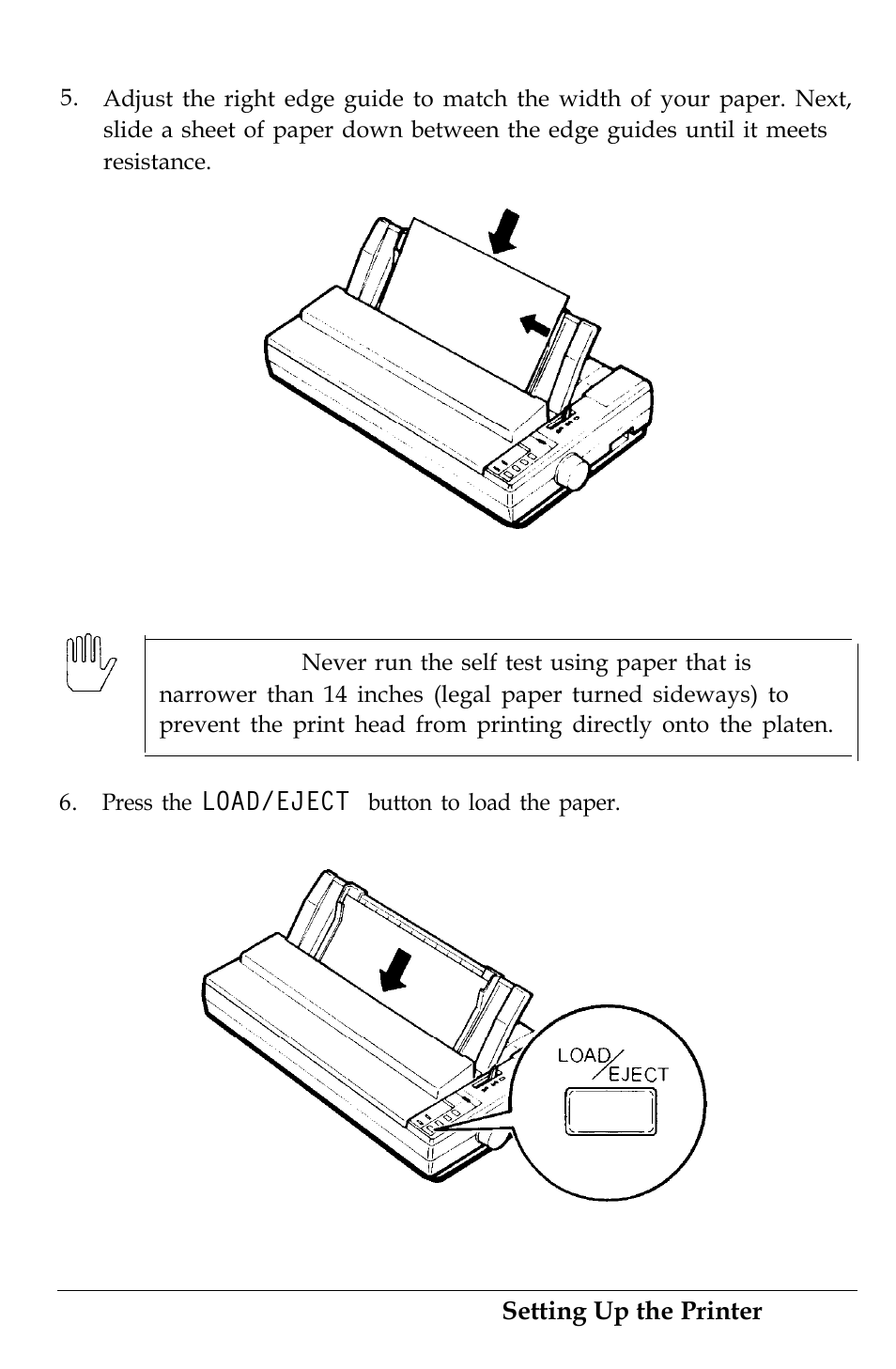 5. Adjust the right edge guide to match the width of your paper. Next, slide a sheet of paper down between the edge guides until it meets resistance.

Never run the self test using paper that is narrower than 14 inches (legal paper turned sideways) to prevent the print head from printing directly onto the platen.

6. Press the LOAD/EJECT button to load the paper.

LOAD/EJECT

Setting Up the Printer