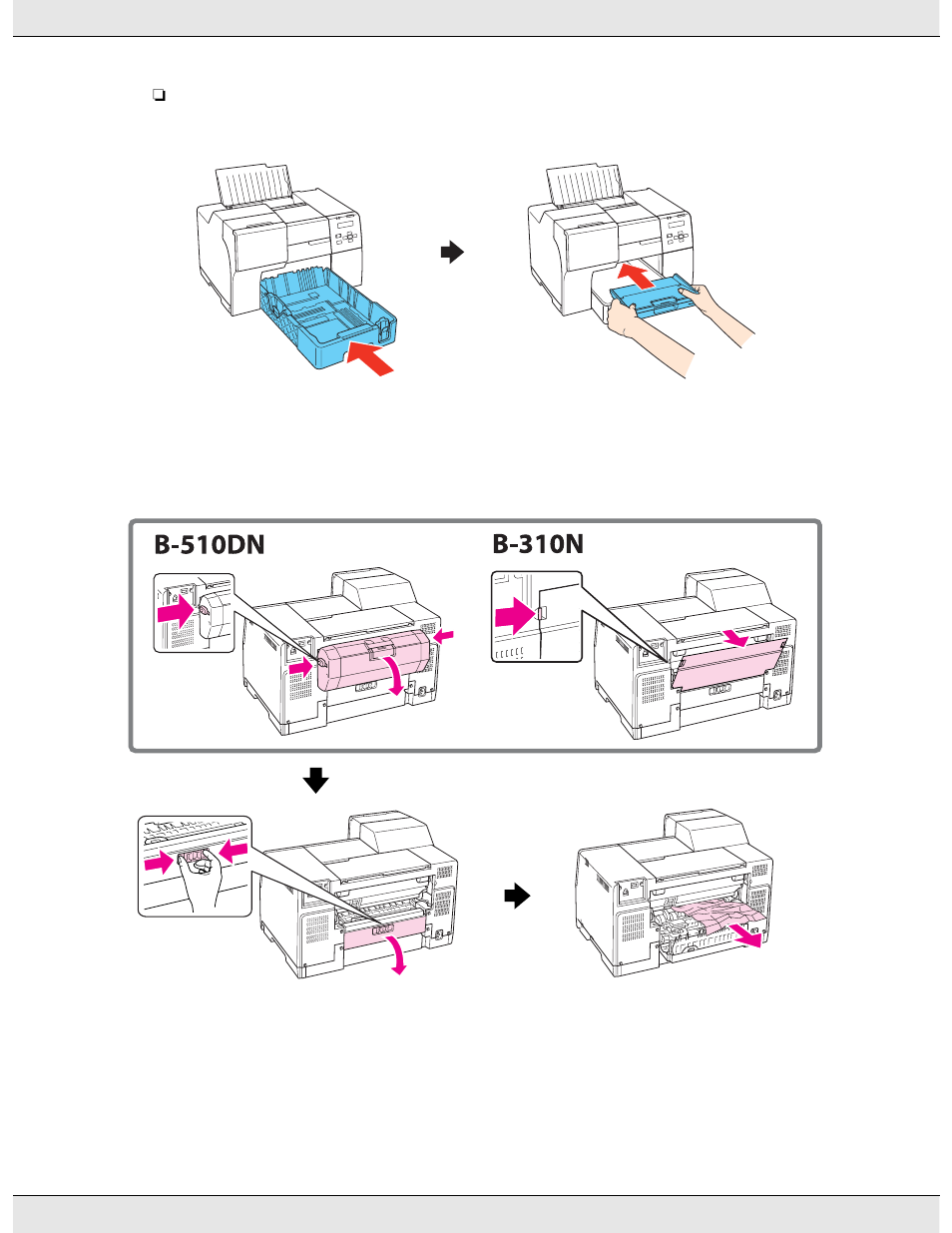 ❏

B-510DN

B-310N