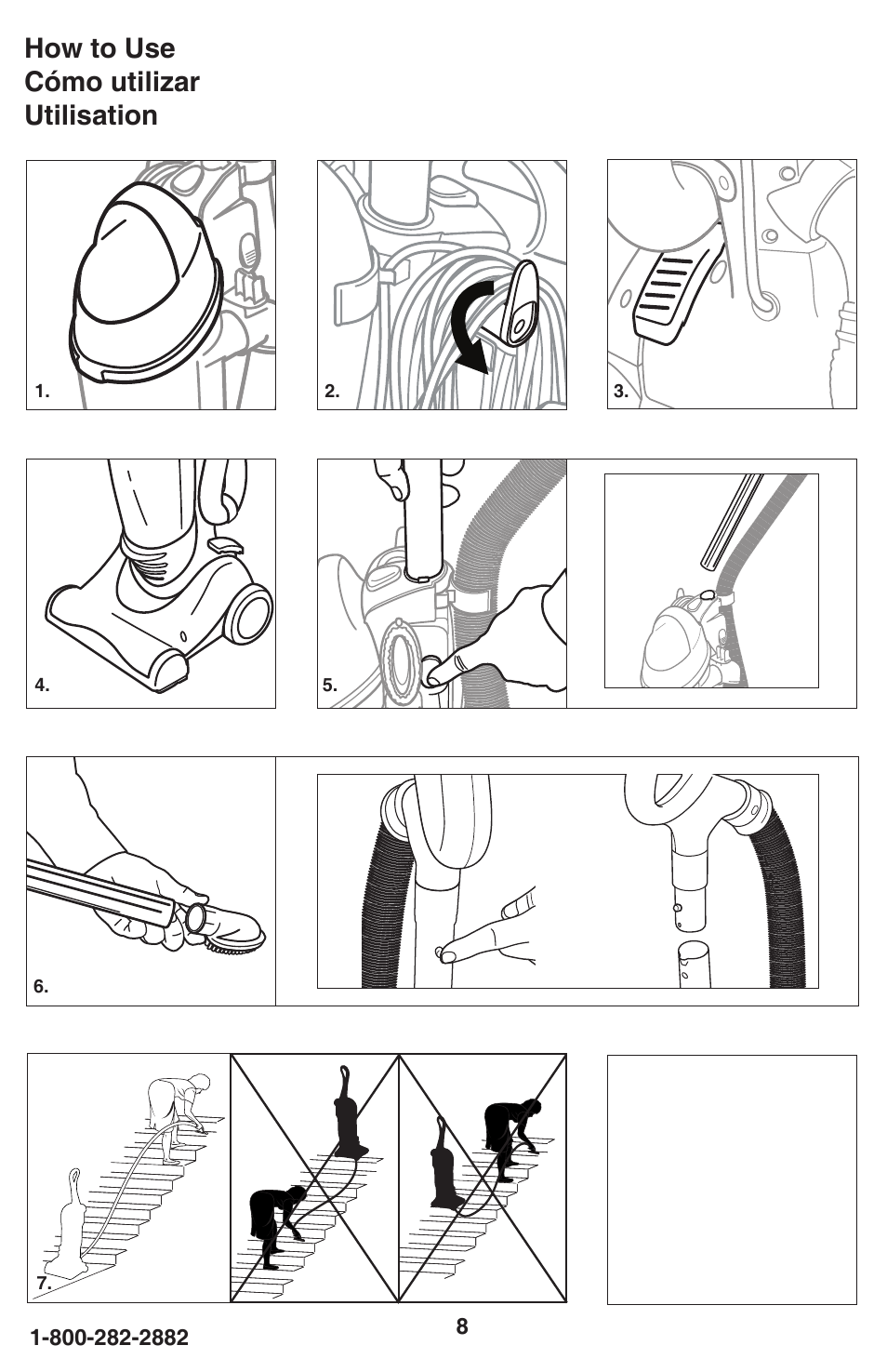 How to Use
Cómo utilizar
Utilisation

1.

2.

3.

4.

5.

6.

7.

1-800-282-2882

8