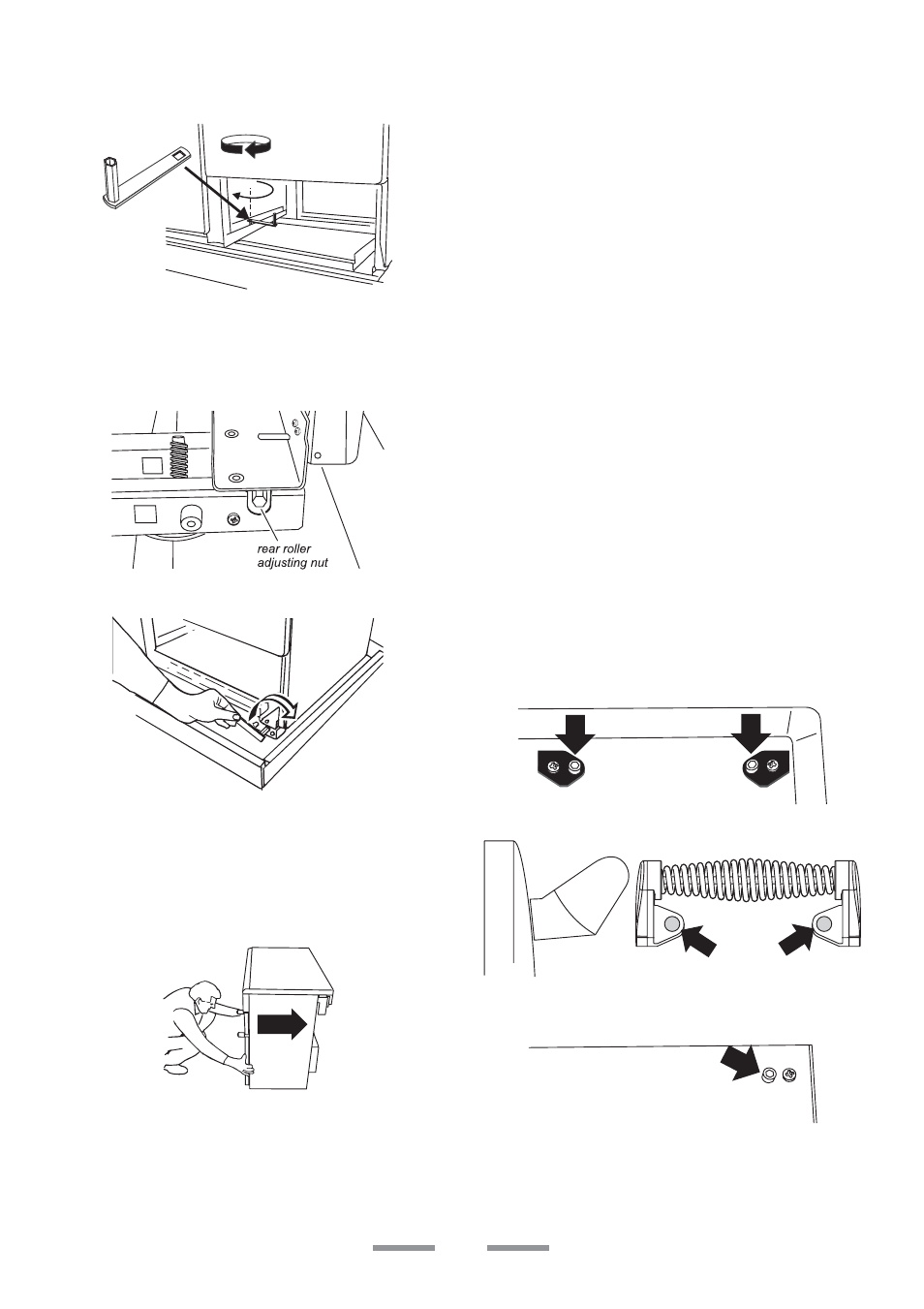 rear roller adjusting nut