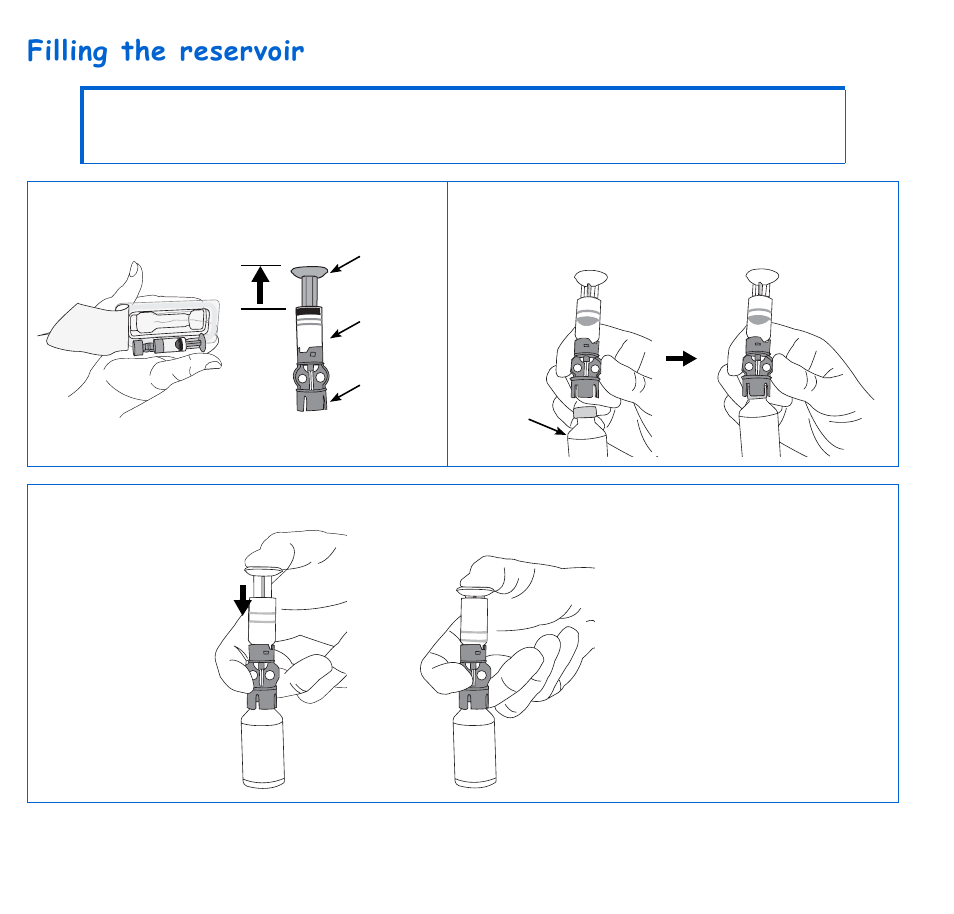 Filling the reservoir