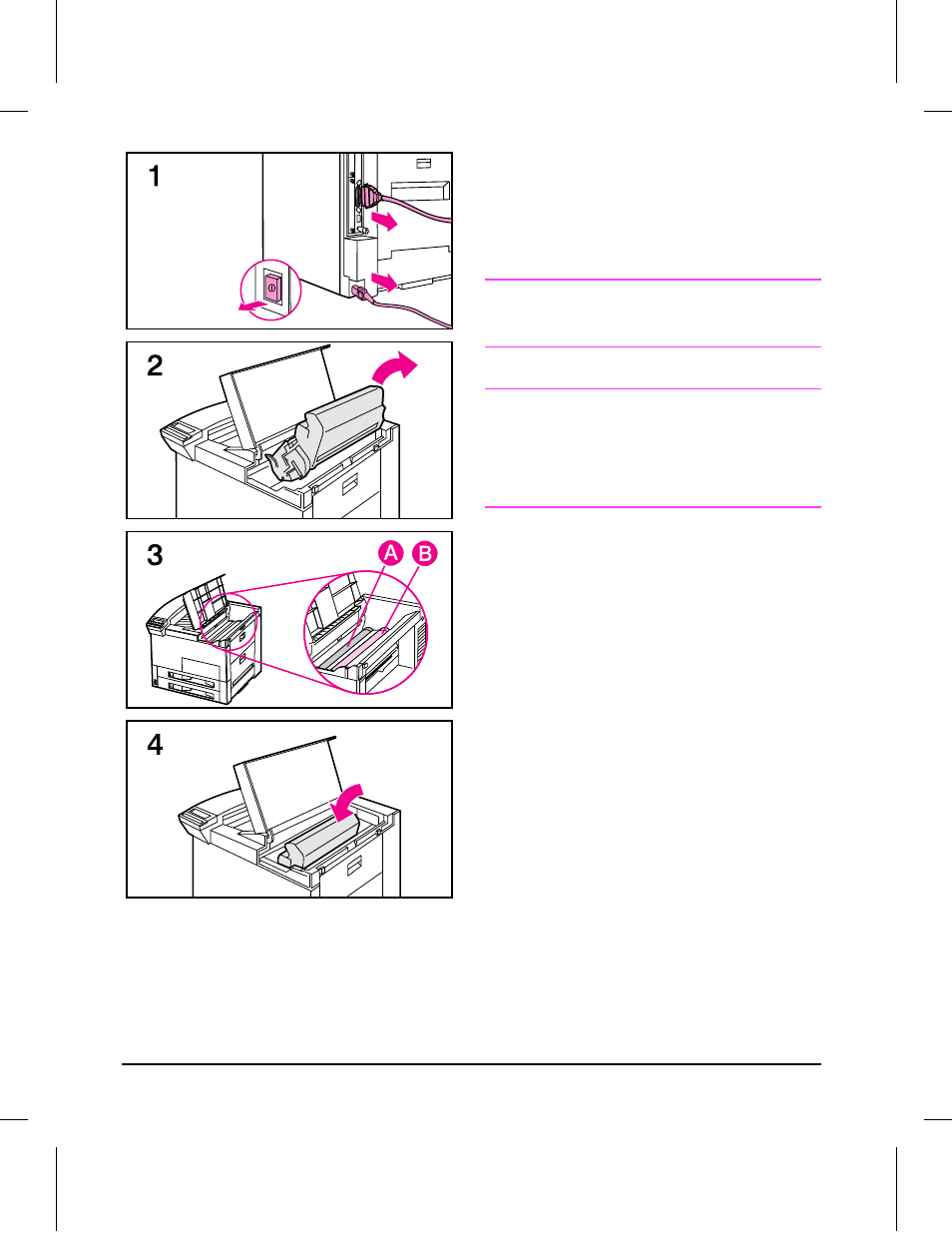 1

2

3

A B

4