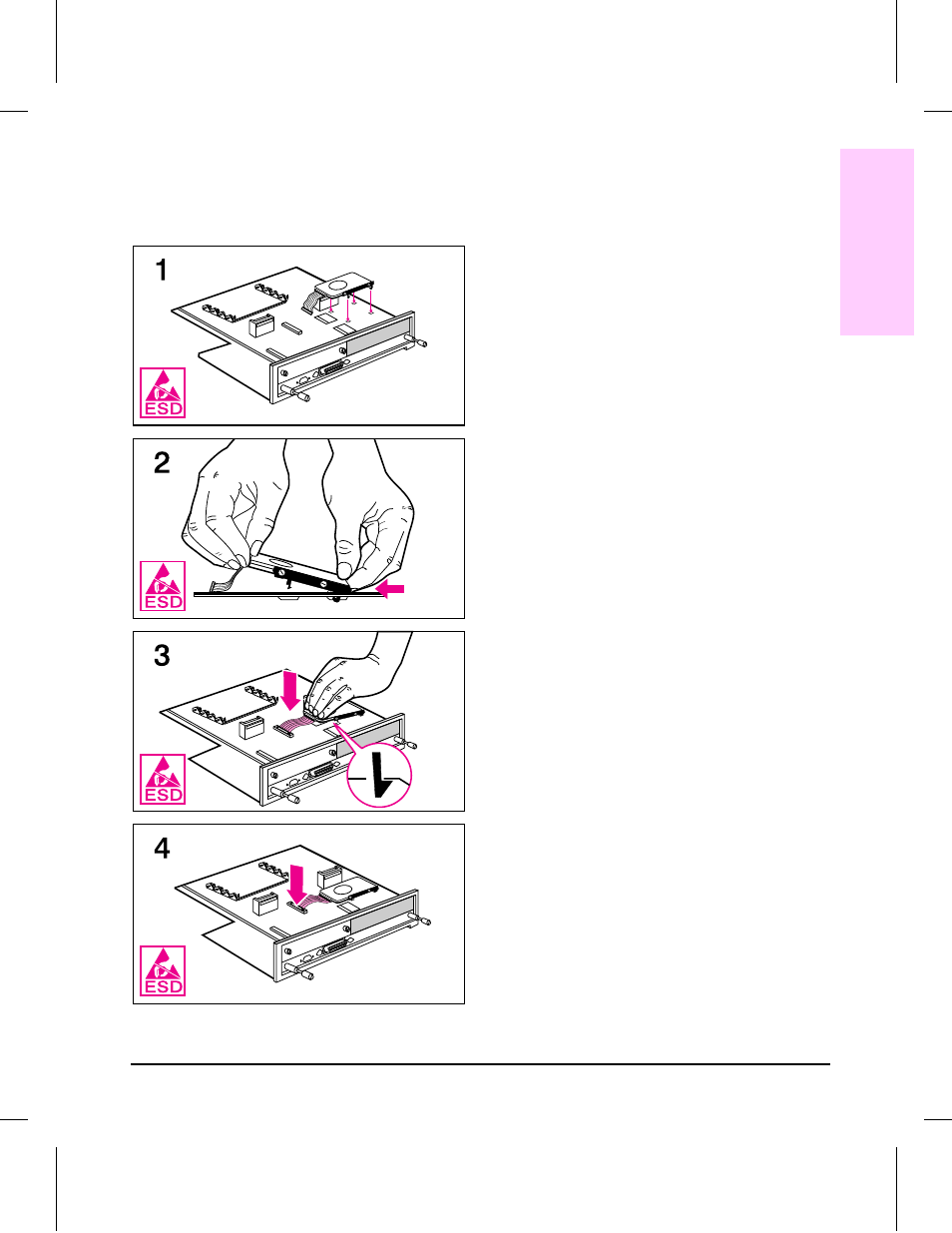 1

ESD

2

ESD

3

ESD

4

ESD